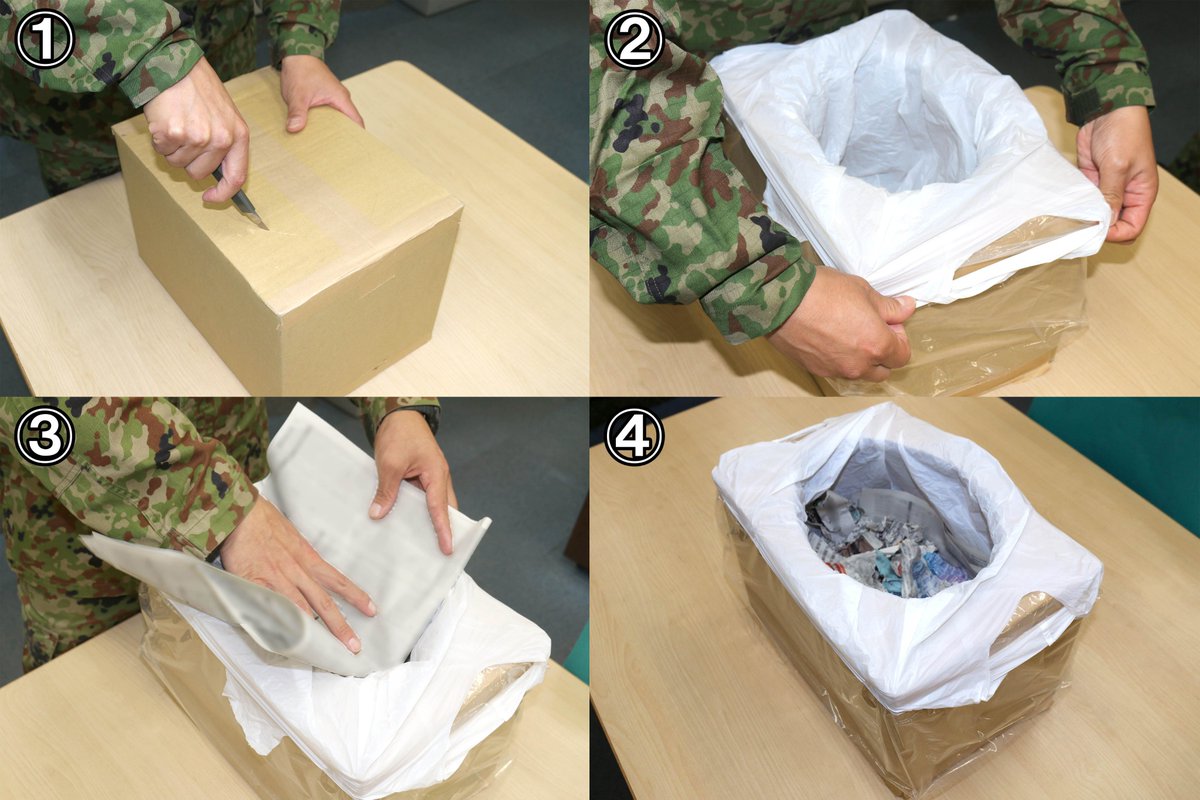 ①
②
③
④