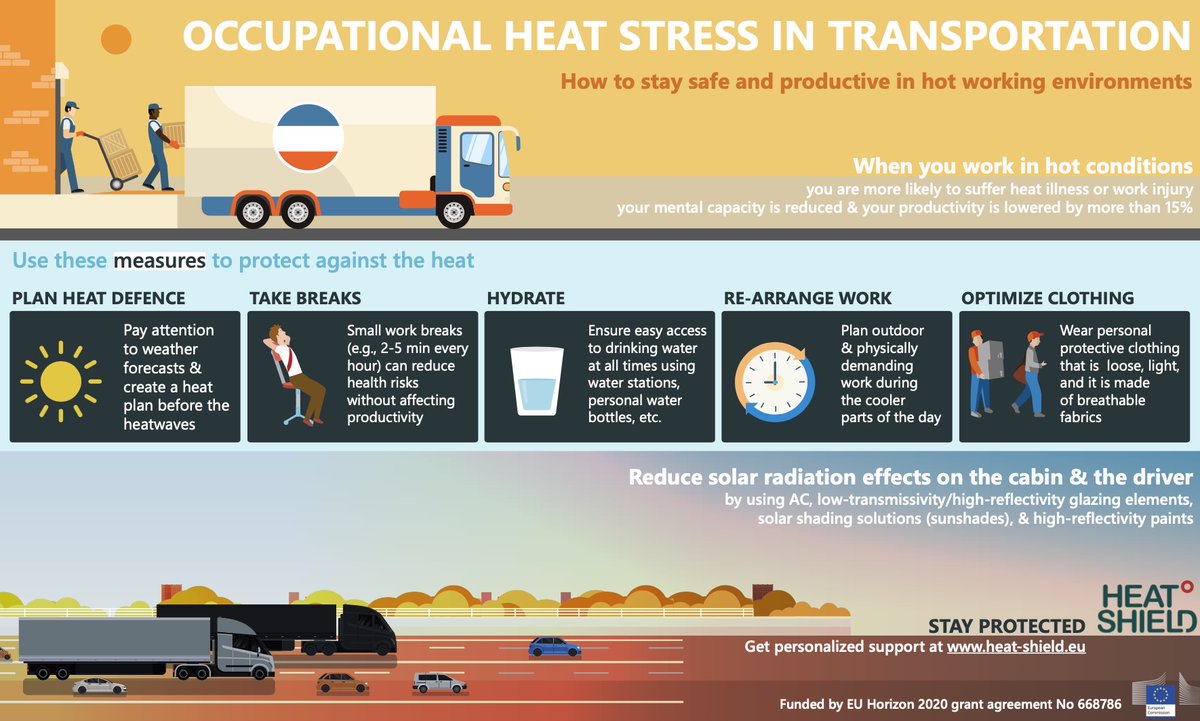 OCCUPATIONAL HEAT STRESS IN TRANSPORTATION

How to stay safe and productive in hot working environments

When you work in hot conditions

you are more likely to suffer heat illness or work injury
your mental capacity is reduced & your productivity is lowered by more than 15%

Use these measures to protect against the heat

PLAN HEAT DEFENCE

Pay attention to weather forecasts & create a heat plan before the heatwaves

TAKE BREAKS

Small work breaks (e.g., 2-5 min every hour) can reduce health risks without affecting productivity

HYDRATE

Ensure easy access to drinking water at all times using water stations, personal water bottles, etc.

RE-ARRANGE WORK

Plan outdoor & physically demanding work during the cooler parts of the day

OPTIMIZE CLOTHING

Wear personal protective clothing that is loose, light, and it is made of breathable fabrics

Reduce solar radiation effects on the cabin & the driver

by using AC, low-transmissivity/high-reflectivity glazing elements, solar shading solutions (sunshades), & high-reflectivity paints

STAY PROTECTED

HEAT SHIELD

Get personalized support at www.heat-shield.eu

Funded by EU Horizon 2020 grant agreement No 668786

European Commission