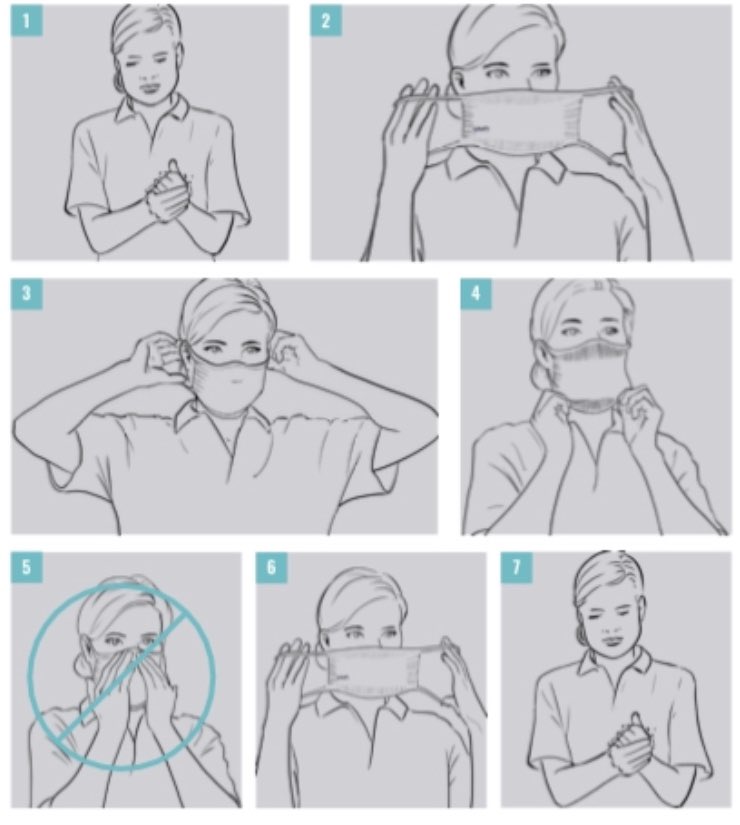 1

2

3

4

5

6

7