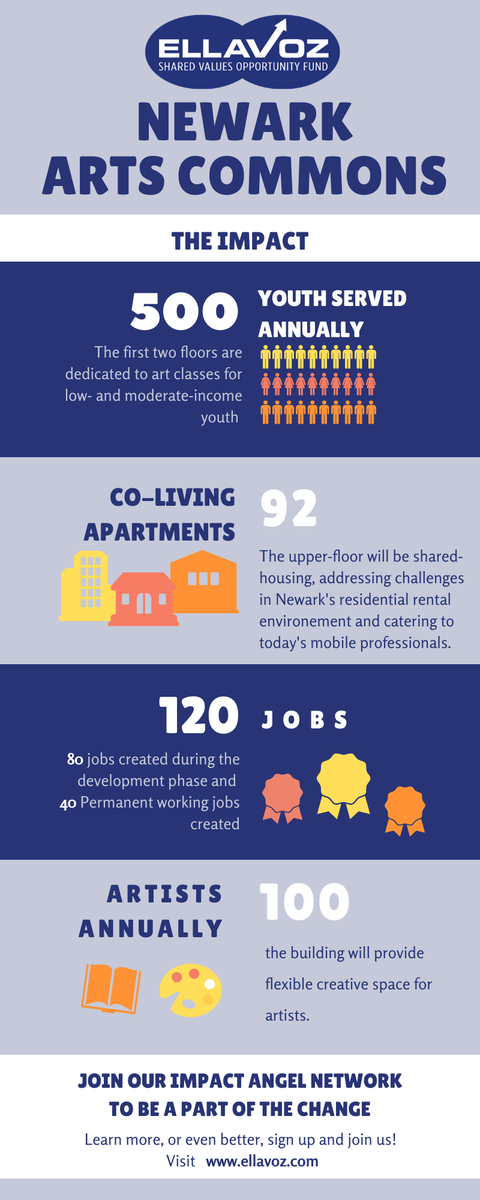 ELLAVOZ
SHARED VALUES OPPORTUNITY FUND

NEWARK ARTS COMMONS

THE IMPACT

500

YOUTH SERVED ANNUALLY

The first two floors are dedicated to art classes for low- and moderate-income youth

CO-LIVING APARTMENTS

92

The upper-floor will be shared-housing, addressing challenges in Newark's residential rental environement and catering to today's mobile professionals.

120

JOBS

80 jobs created during the development phase and 40 Permanent working jobs created

ARTISTS ANNUALLY

100

the building will provide flexible creative space for artists.

JOIN OUR IMPACT ANGEL NETWORK TO BE A PART OF THE CHANGE

Learn more, or even better, sign up and join us!
Visit www.ellavoz.com