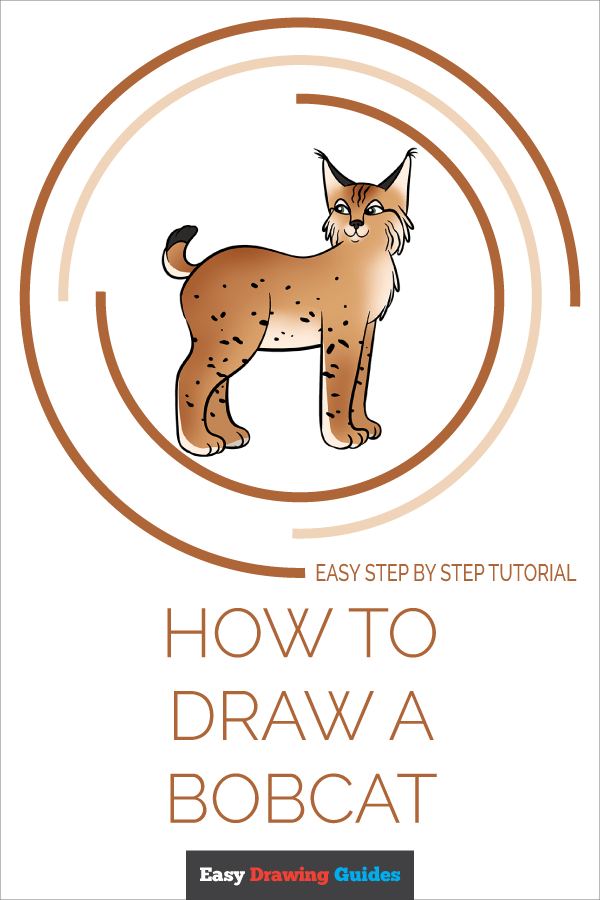 EASY STEP BY STEP TUTORIAL

HOW TO DRAW A BOBCAT

Easy Drawing Guides