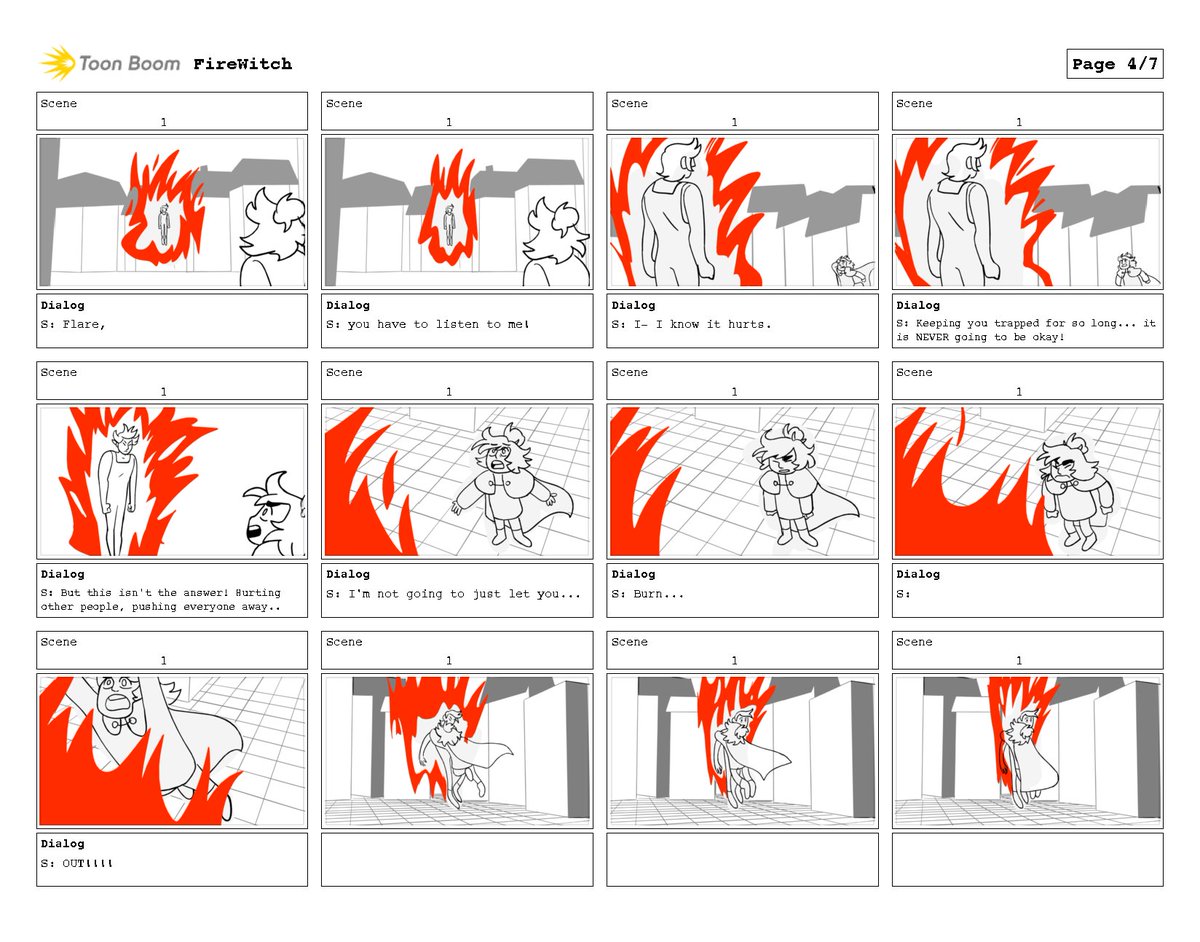 Toon Boom FireWitch

Page 4/7

Scene
1

Dialog
S: Flare,

Scene
1

Dialog
S: you have to listen to me!

Scene
1

Dialog
S: I- I know it hurts.

Scene
1

Dialog
S: Keeping you trapped for so long... it is NEVER going to be okay!

Scene
1

Dialog
S: But this isn't the answer! Hurting other people, pushing everyone away..

Scene
1

Dialog
S: I'm not going to just let you...

Scene
1

Dialog
S: Burn...

Scene
1

Dialog
S:

Scene
1

Dialog
S: OUT!!!!

Scene
1

Scene
1

Scene
1