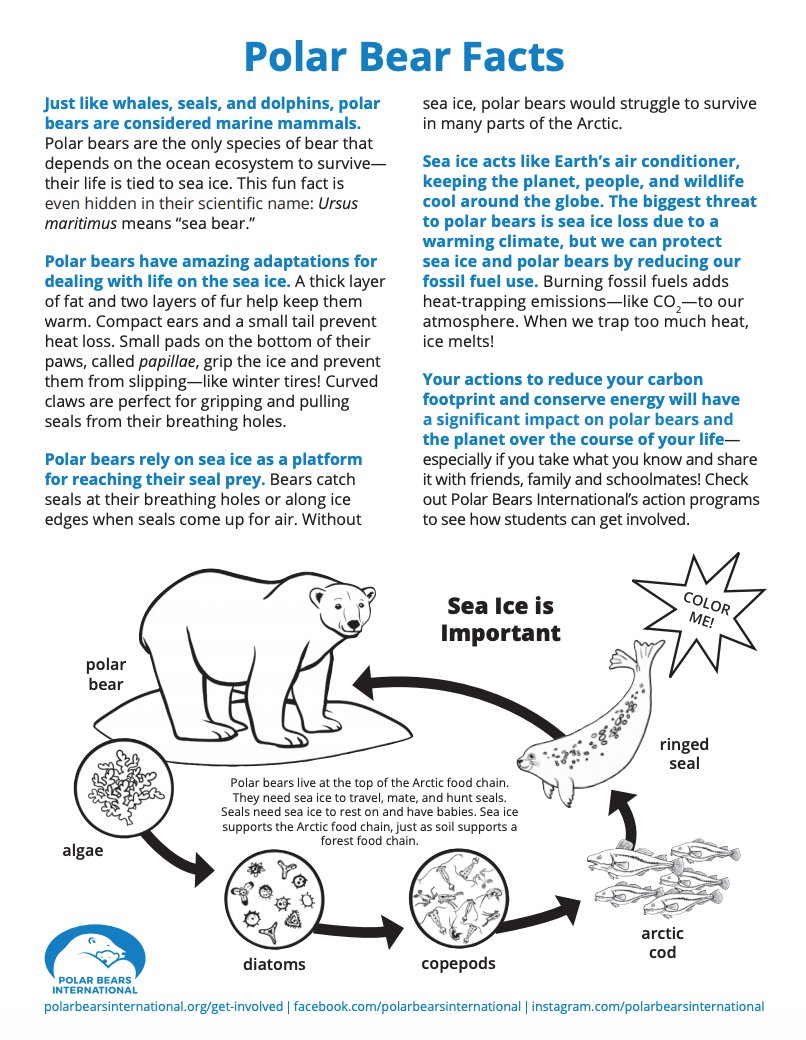 Polar Bear Facts

Just like whales, seals, and dolphins, polar bears are considered marine mammals. Polar bears are the only species of bear that depends on the ocean ecosystem to survive—their life is tied to sea ice. This fun fact is even hidden in their scientific name: Ursus maritimus means "sea bear."

Polar bears have amazing adaptations for dealing with life on the sea ice. A thick layer of fat and two layers of fur help keep them warm. Compact ears and a small tail prevent heat loss. Small pads on the bottom of their paws, called papillae, grip the ice and prevent them from slipping—like winter tires! Curved claws are perfect for gripping and pulling seals from their breathing holes.

Polar bears rely on sea ice as a platform for reaching their seal prey. Bears catch seals at their breathing holes or along ice edges when seals come up for air. Without sea ice, polar bears would struggle to survive in many parts of the Arctic.

Sea ice acts like Earth's air conditioner, keeping the planet, people, and wildlife cool around the globe. The biggest threat to polar bears is sea ice loss due to a warming climate, but we can protect sea ice and polar bears by reducing our fossil fuel use. Burning fossil fuels adds heat-trapping emissions—like $CO_2$—to our atmosphere. When we trap too much heat, ice melts!

Your actions to reduce your carbon footprint and conserve energy will have a significant impact on polar bears and the planet over the course of your life—especially if you take what you know and share it with friends, family and schoolmates! Check out Polar Bears International's action programs to see how students can get involved.

Sea Ice is Important

COLOR ME!

polar bear

ringed seal

Polar bears live at the top of the Arctic food chain. They need sea ice to travel, mate, and hunt seals. Seals need sea ice to rest on and have babies. Sea ice supports the Arctic food chain, just as soil supports a forest food chain.

algae

diatoms

copepods

arctic cod

POLAR BEARS INTERNATIONAL

polarbearsinternational.org/get-involved | facebook.com/polarbearsinternational | instagram.com/polarbearsinternational