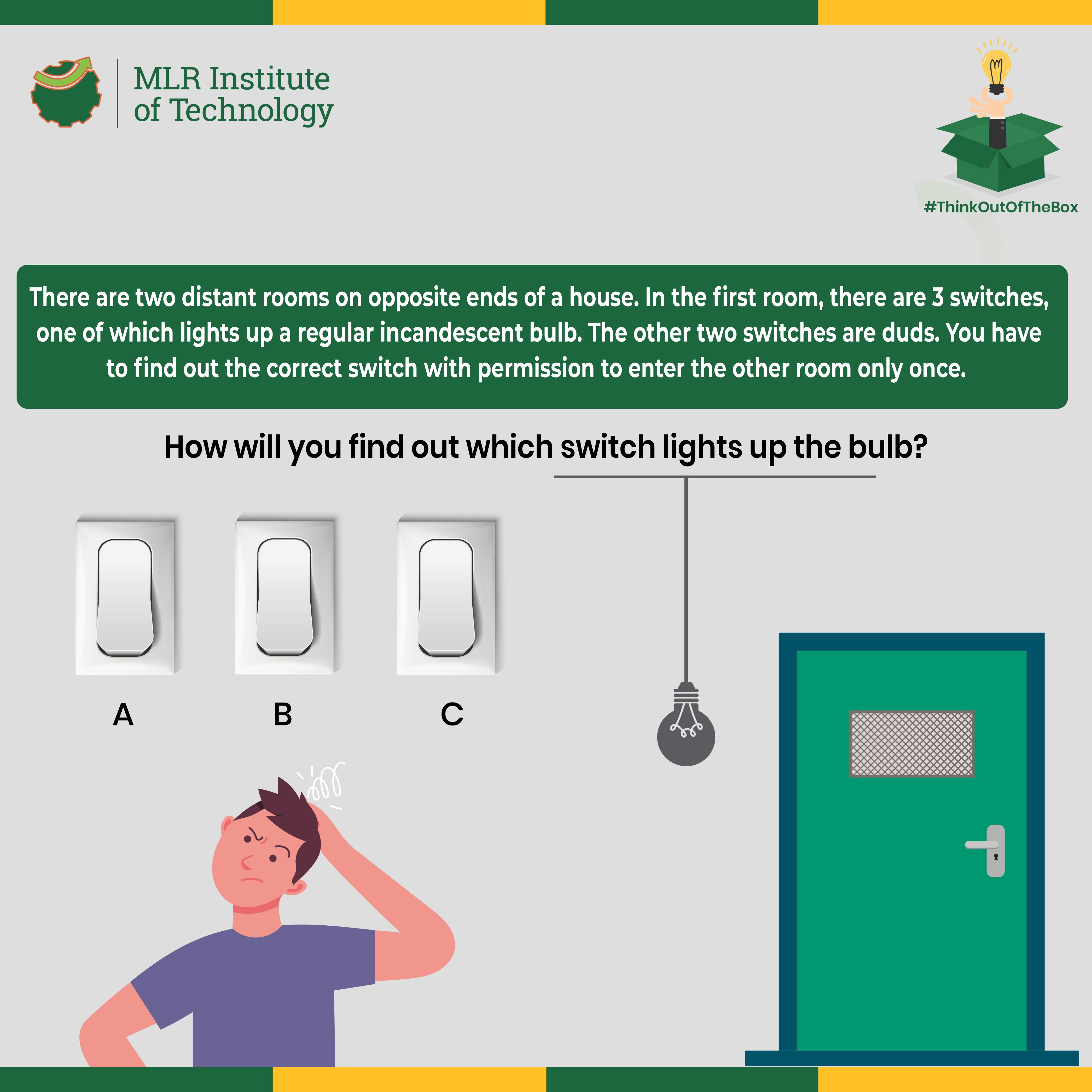 MLR Institute of Technology

#ThinkOutOfTheBox

There are two distant rooms on opposite ends of a house. In the first room, there are 3 switches, one of which lights up a regular incandescent bulb. The other two switches are duds. You have to find out the correct switch with permission to enter the other room only once.

How will you find out which switch lights up the bulb?

A

B

C