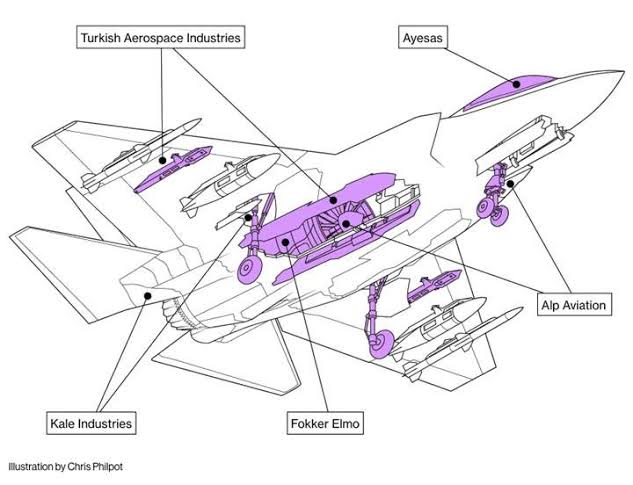 Turkish Aerospace Industries

Ayesas

Alp Aviation

Kale Industries

Fokker Elmo

Illustration by Chris Philpot