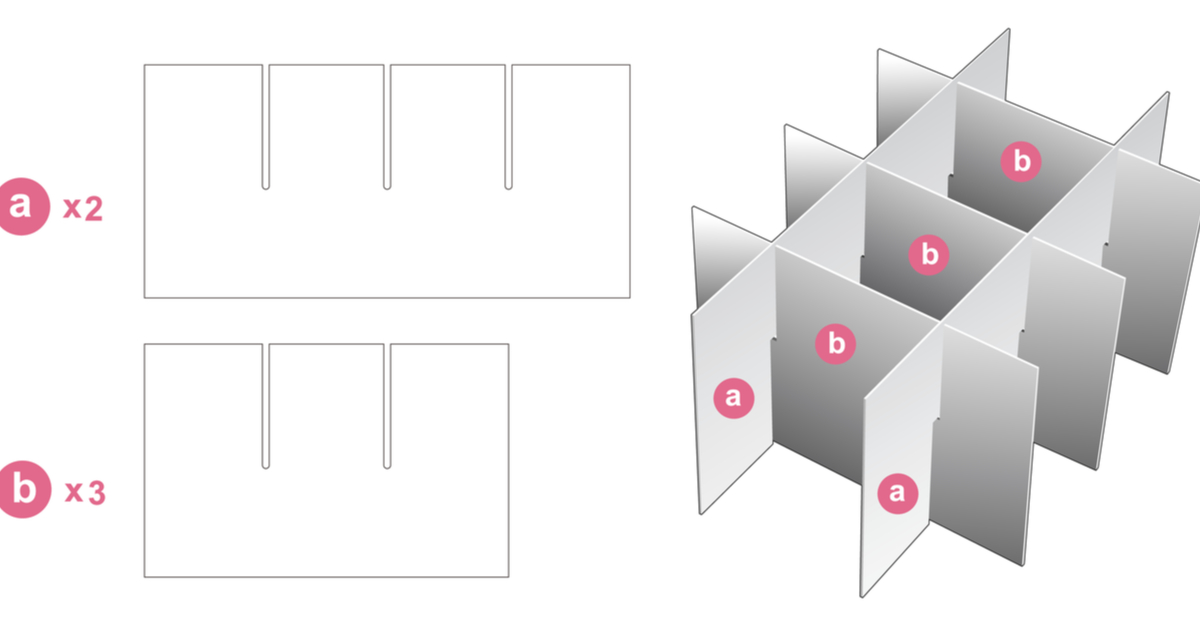 a x2

b x3

b

b

b

a

a