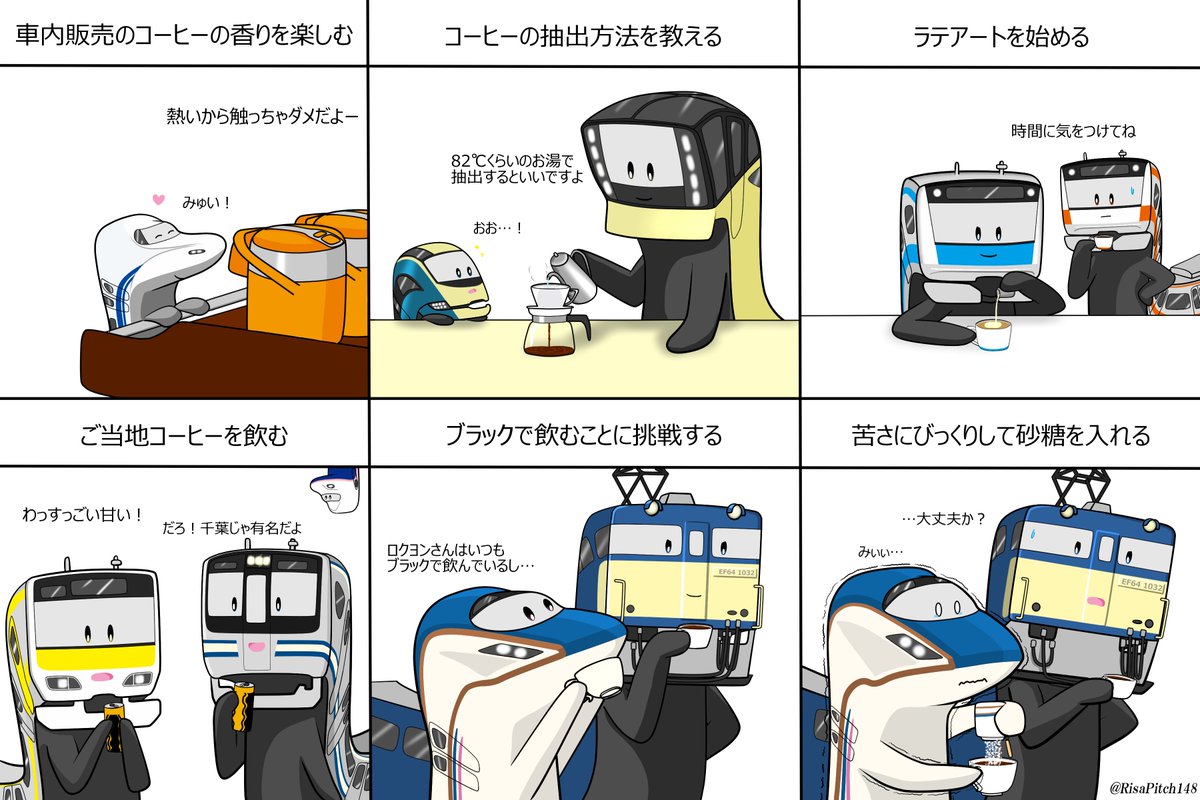 車内販売のコーヒーの香りを楽しむ

熱いから触っちゃダメだよー

みゅい！

コーヒーの抽出方法を教える

82℃くらいのお湯で抽出するといいですよ

おお…！

ラテアートを始める

時間に気をつけてね

ご当地コーヒーを飲む

わっすっごい甘い！

だろ！千葉じゃ有名だよ

ブラックで飲むことに挑戦する

ロクヨンさんはいつもブラックで飲んでいるし…

EF64 1032

苦さにびっくりして砂糖を入れる

…大丈夫か？

みぃぃ…

EF64 1032

@RisaPitch148