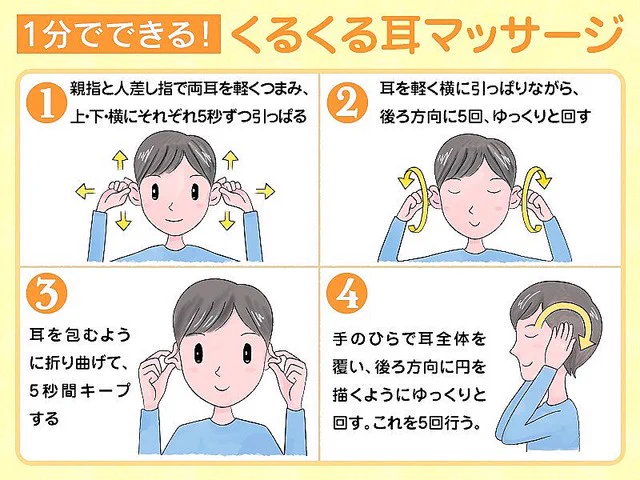 1分でできる! くるくる耳マッサージ

1 親指と人差し指で両耳を軽くつまみ、上・下・横にそれぞれ5秒ずつ引っぱる

2 耳を軽く横に引っぱりながら、後ろ方向に5回、ゆっくりと回す

3 耳を包むように折り曲げて、5秒間キープする

4 手のひらで耳全体を覆い、後ろ方向に円を描くようにゆっくりと回す。これを5回行う。