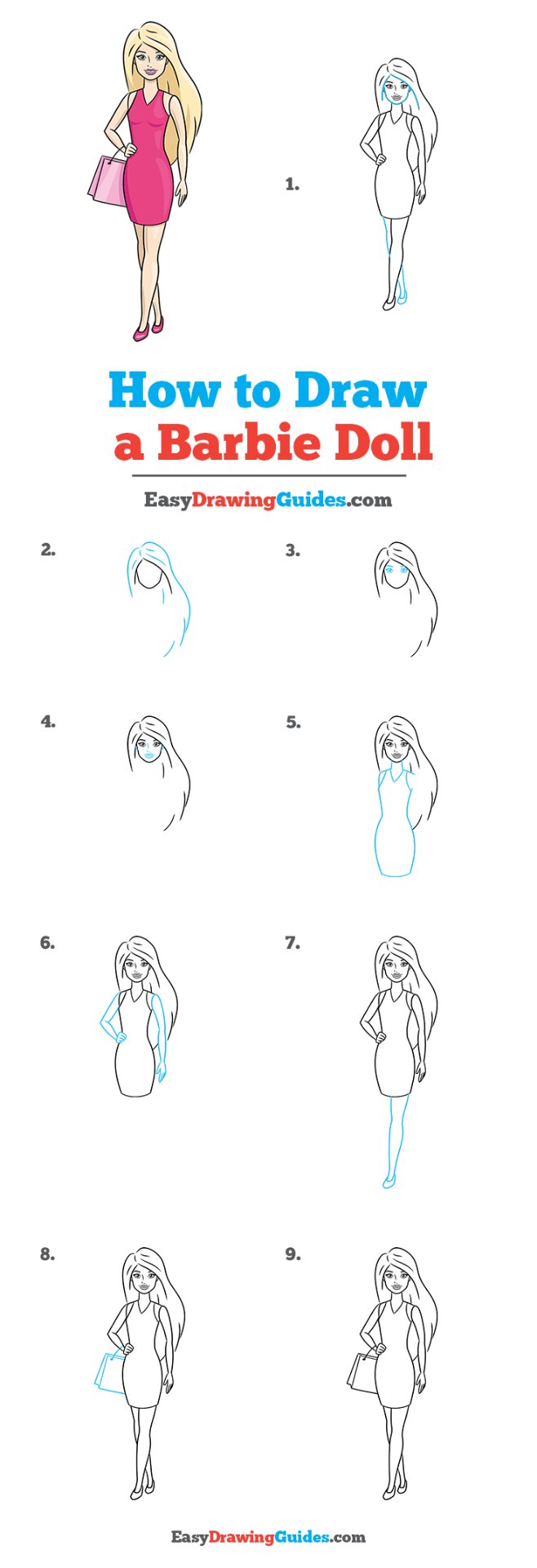 1.

How to Draw a Barbie Doll

EasyDrawingGuides.com

2.

3.

4.

5.

6.

7.

8.

9.

EasyDrawingGuides.com