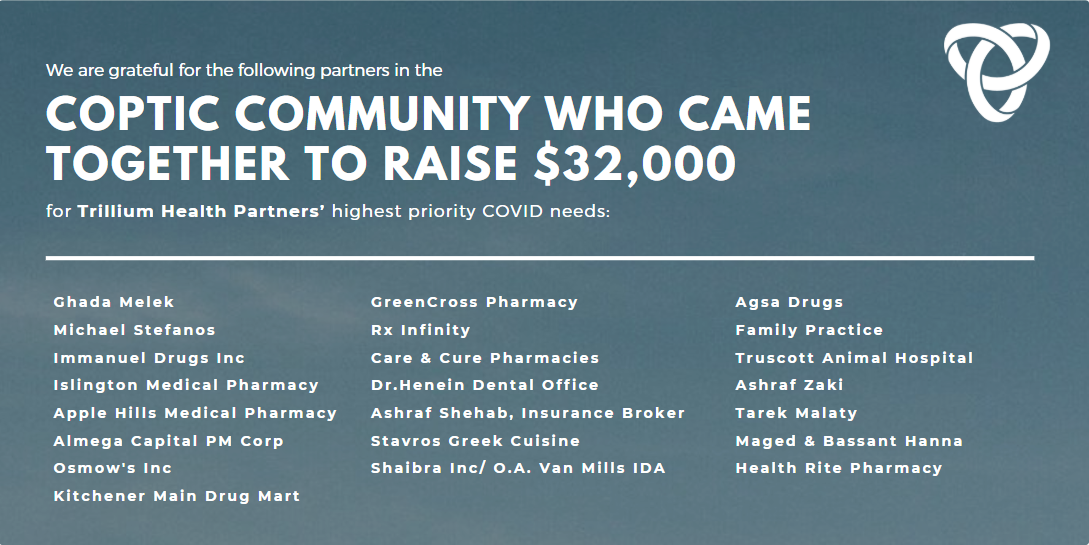 We are grateful for the following partners in the

COPTIC COMMUNITY WHO CAME TOGETHER TO RAISE $32,000

for Trillium Health Partners' highest priority COVID needs:

Ghada Melek
Michael Stefanos
Immanuel Drugs Inc
Islington Medical Pharmacy
Apple Hills Medical Pharmacy
Almega Capital PM Corp
Osmow's Inc
Kitchener Main Drug Mart

GreenCross Pharmacy
Rx Infinity
Care & Cure Pharmacies
Dr.Henein Dental Office
Ashraf Shehab, Insurance Broker
Stavros Greek Cuisine
Shaibra Inc/ O.A. Van Mills IDA

Agsa Drugs
Family Practice
Truscott Animal Hospital
Ashraf Zaki
Tarek Malaty
Maged & Bassant Hanna
Health Rite Pharmacy