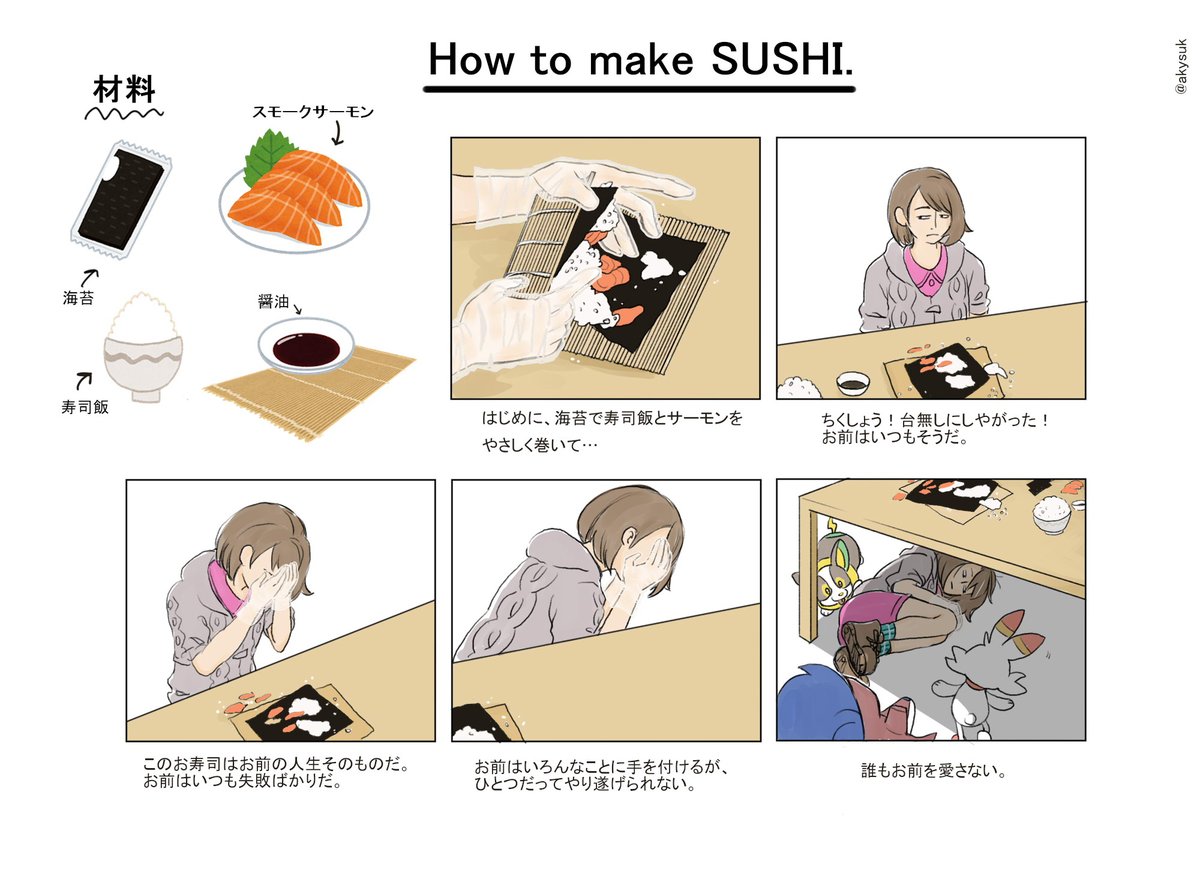 How to make SUSHI.

@akysuk

材料

スモークサーモン

海苔

醤油

寿司飯

はじめに、海苔で寿司飯とサーモンをやさしく巻いて…

ちくしょう！台無しにしやがった！
お前はいつもそうだ。

このお寿司はお前の人生そのものだ。
お前はいつも失敗ばかりだ。

お前はいろんなことに手を付けるが、
ひとつだってやり遂げられない。

誰もお前を愛さない。