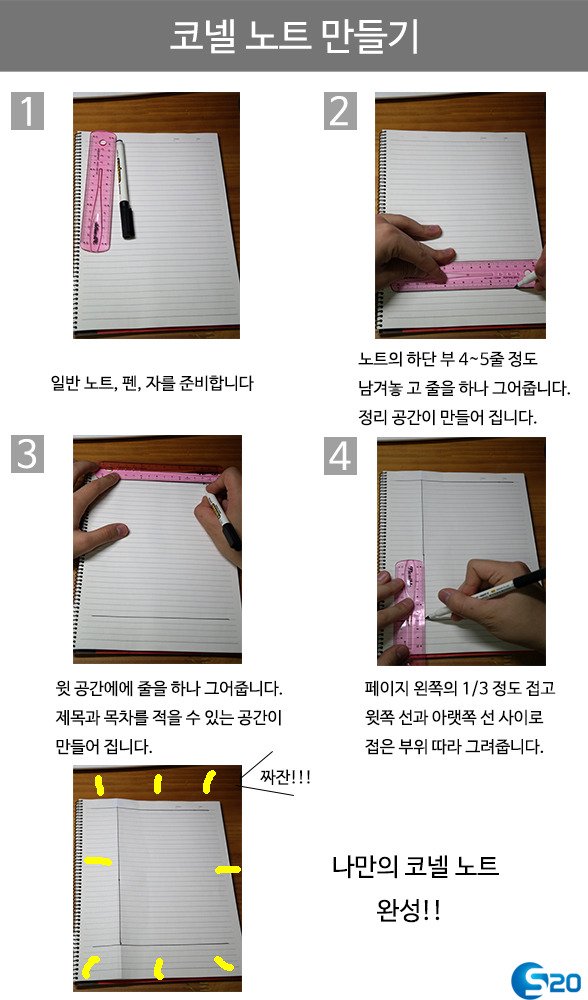 코넬 노트 만들기

1

일반 노트, 펜, 자를 준비합니다

2

노트의 하단 부 4~5줄 정도 남겨놓 고 줄을 하나 그어줍니다. 정리 공간이 만들어 집니다.

3

윗 공간에에 줄을 하나 그어줍니다. 제목과 목차를 적을 수 있는 공간이 만들어 집니다.

4

페이지 왼쪽의 1/3 정도 접고 윗쪽 선과 아랫쪽 선 사이로 접은 부위 따라 그려줍니다.

짜잔!!!

나만의 코넬 노트 완성!!

S20