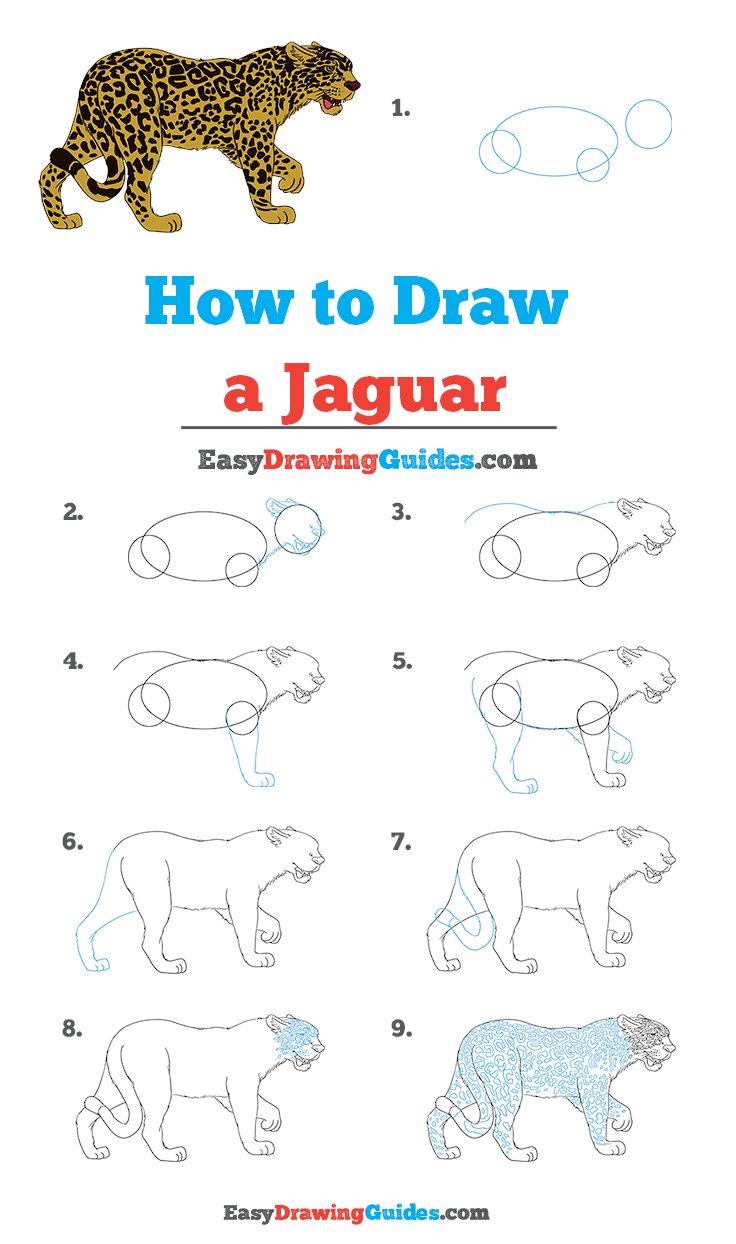 1.

How to Draw a Jaguar

EasyDrawingGuides.com

2.

3.

4.

5.

6.

7.

8.

9.

EasyDrawingGuides.com