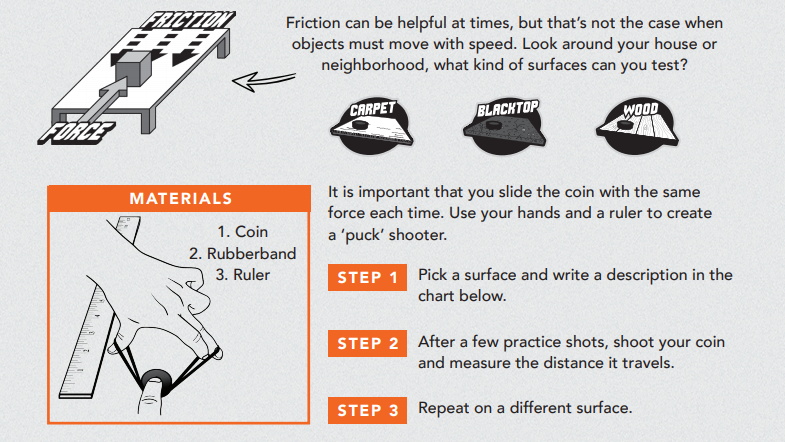 FRICTION

FORCE

Friction can be helpful at times, but that's not the case when objects must move with speed. Look around your house or neighborhood, what kind of surfaces can you test?

CARPET

BLACKTOP

WOOD

MATERIALS

1. Coin
2. Rubberband
3. Ruler

It is important that you slide the coin with the same force each time. Use your hands and a ruler to create a 'puck' shooter.

STEP 1 Pick a surface and write a description in the chart below.

STEP 2 After a few practice shots, shoot your coin and measure the distance it travels.

STEP 3 Repeat on a different surface.