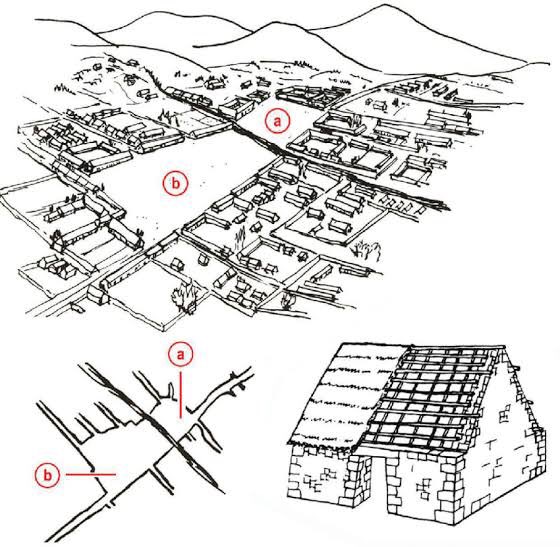 a
b
a
b