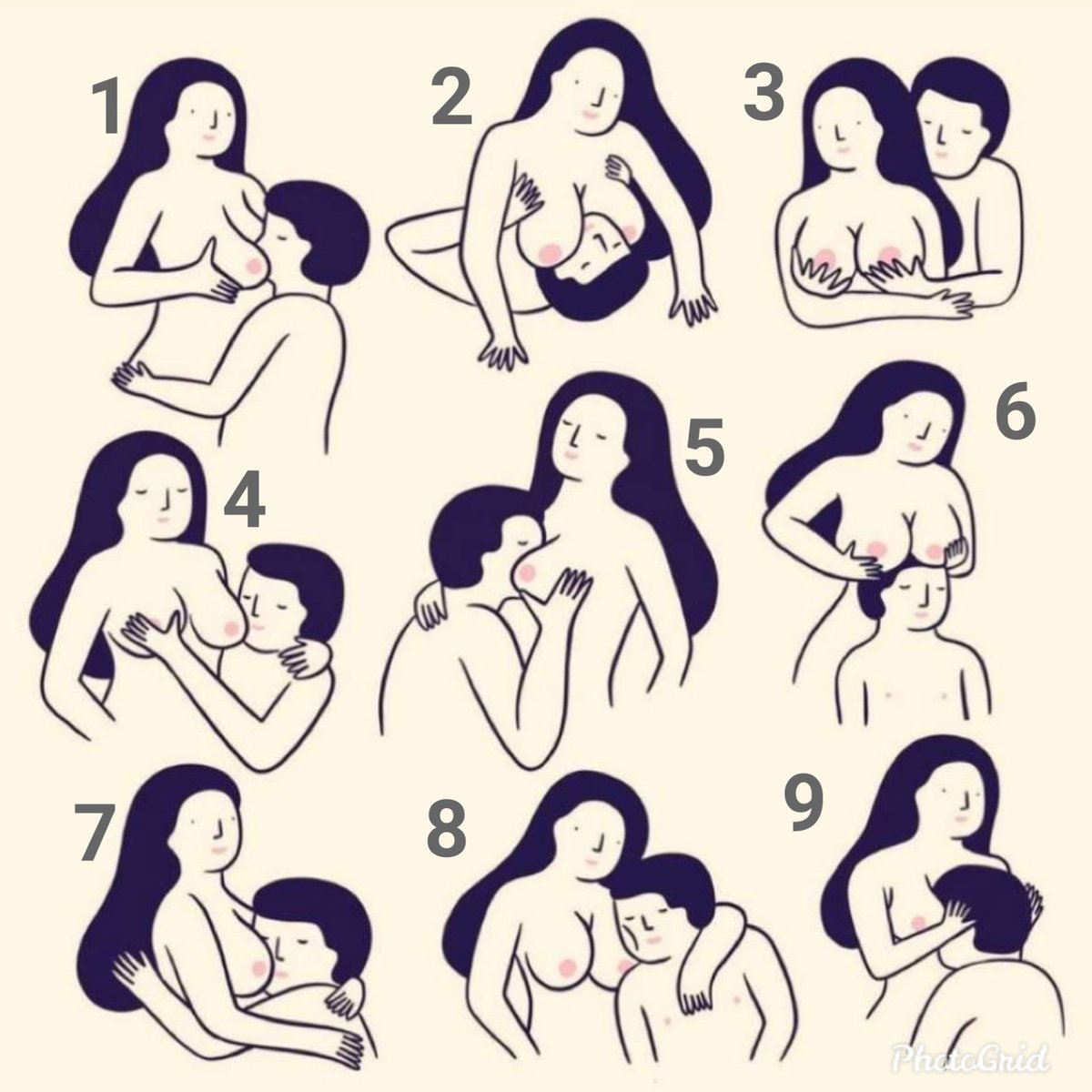 1
2
3
4
5
6
7
8
9
PhotoGrid