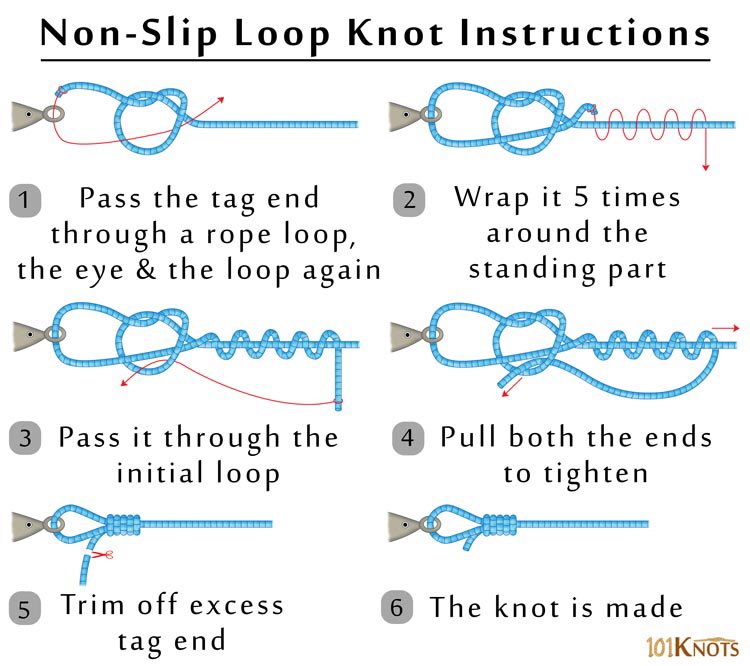 Non-Slip Loop Knot Instructions

1 Pass the tag end through a rope loop, the eye & the loop again

2 Wrap it 5 times around the standing part

3 Pass it through the initial loop

4 Pull both the ends to tighten

5 Trim off excess tag end

6 The knot is made

101KNOTS