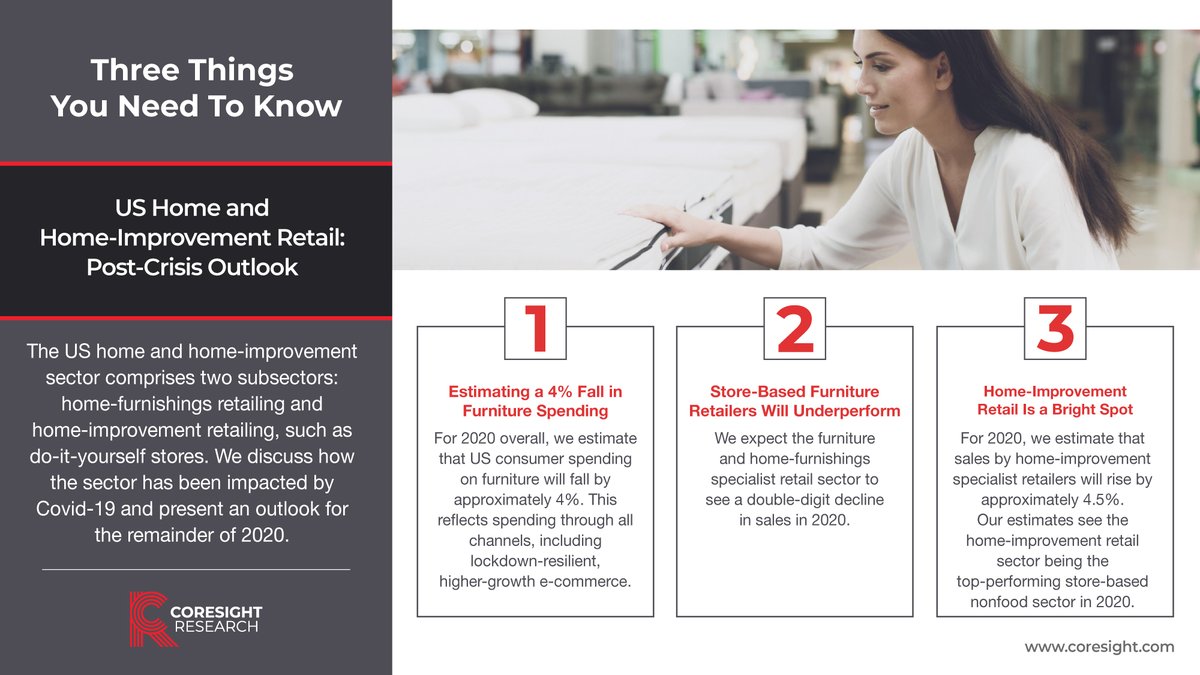 Three Things You Need To Know

US Home and Home-Improvement Retail: Post-Crisis Outlook

The US home and home-improvement sector comprises two subsectors: home-furnishings retailing and home-improvement retailing, such as do-it-yourself stores. We discuss how the sector has been impacted by Covid-19 and present an outlook for the remainder of 2020.

CORESIGHT RESEARCH

1

Estimating a 4% Fall in Furniture Spending

For 2020 overall, we estimate that US consumer spending on furniture will fall by approximately 4%. This reflects spending through all channels, including lockdown-resilient, higher-growth e-commerce.

2

Store-Based Furniture Retailers Will Underperform

We expect the furniture and home-furnishings specialist retail sector to see a double-digit decline in sales in 2020.

3

Home-Improvement Retail Is a Bright Spot

For 2020, we estimate that sales by home-improvement specialist retailers will rise by approximately 4.5%. Our estimates see the home-improvement retail sector being the top-performing store-based nonfood sector in 2020.

www.coresight.com