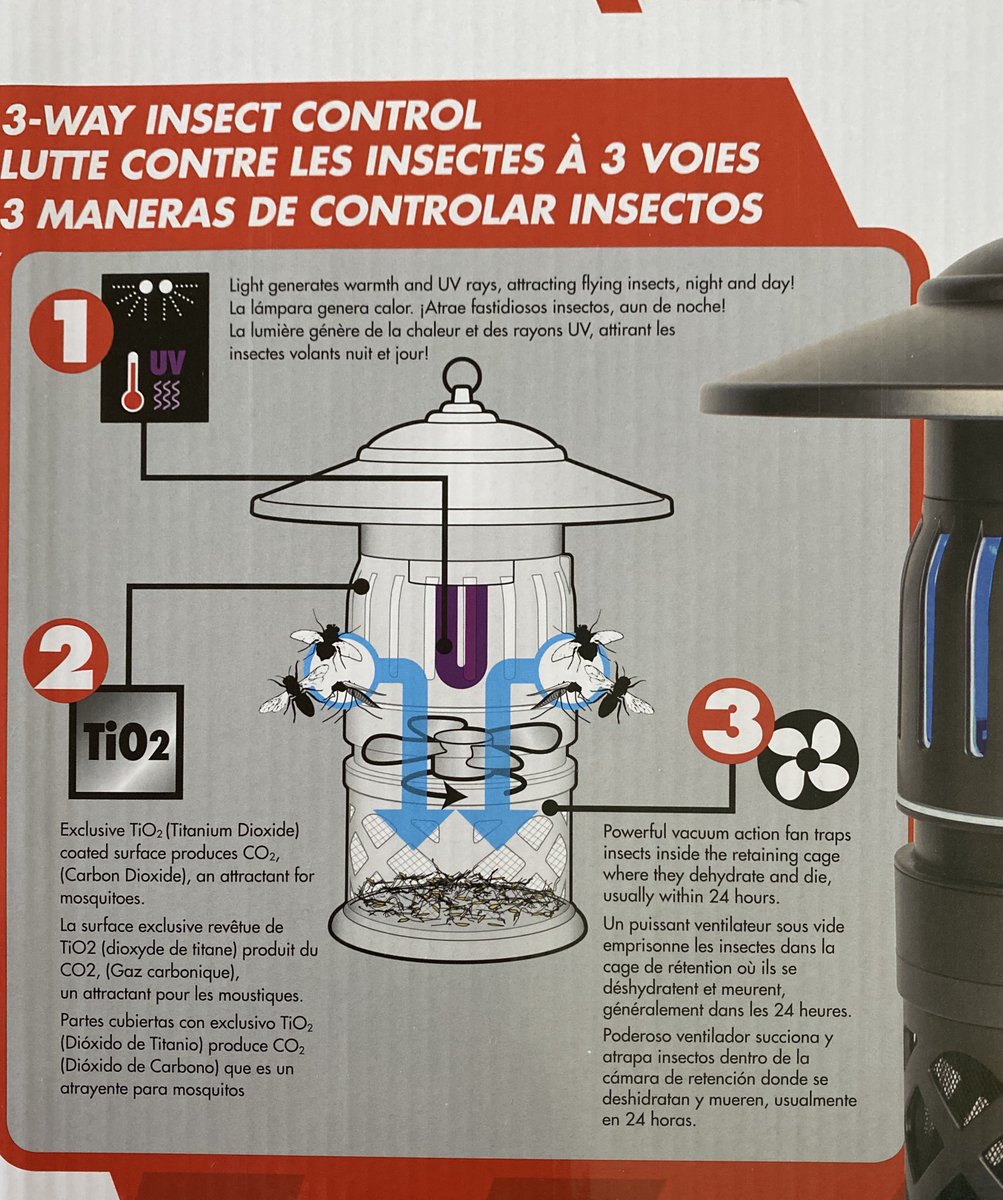 3-WAY INSECT CONTROL
LUTTE CONTRE LES INSECTES À 3 VOIES
3 MANERAS DE CONTROLAR INSECTOS

1

UV

Light generates warmth and UV rays, attracting flying insects, night and day!
La lámpara genera calor. ¡Atrae fastidiosos insectos, aun de noche!
La lumière génère de la chaleur et des rayons UV, attirant les insectes volants nuit et jour!

2

$TiO_2$

Exclusive $TiO_2$ (Titanium Dioxide) coated surface produces $CO_2$, (Carbon Dioxide), an attractant for mosquitoes.

La surface exclusive revêtue de TiO2 (dioxyde de titane) produit du CO2, (Gaz carbonique), un attractant pour les moustiques.

Partes cubiertas con exclusivo $TiO_2$ (Dióxido de Titanio) produce $CO_2$ (Dióxido de Carbono) que es un atrayente para mosquitos

3

Powerful vacuum action fan traps insects inside the retaining cage where they dehydrate and die, usually within 24 hours.

Un puissant ventilateur sous vide emprisonne les insectes dans la cage de rétention où ils se déshydratent et meurent, généralement dans les 24 heures.

Poderoso ventilador succiona y atrapa insectos dentro de la cámara de retención donde se deshidratan y mueren, usualmente en 24 horas.