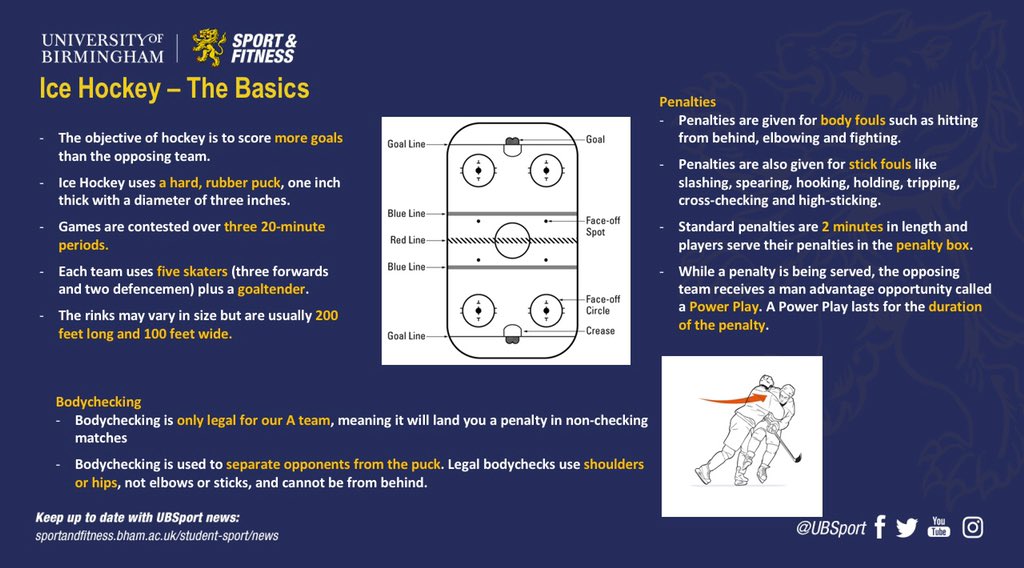 UNIVERSITY OF BIRMINGHAM | SPORT & FITNESS

Ice Hockey – The Basics

- The objective of hockey is to score more goals than the opposing team.
- Ice Hockey uses a hard, rubber puck, one inch thick with a diameter of three inches.
- Games are contested over three 20-minute periods.
- Each team uses five skaters (three forwards and two defencemen) plus a goaltender.
- The rinks may vary in size but are usually 200 feet long and 100 feet wide.

Goal Line
Goal
Blue Line
Face-off Spot
Red Line
Blue Line
Face-off Circle
Crease
Goal Line

Penalties
- Penalties are given for body fouls such as hitting from behind, elbowing and fighting.
- Penalties are also given for stick fouls like slashing, spearing, hooking, holding, tripping, cross-checking and high-sticking.
- Standard penalties are 2 minutes in length and players serve their penalties in the penalty box.
- While a penalty is being served, the opposing team receives a man advantage opportunity called a Power Play. A Power Play lasts for the duration of the penalty.

Bodychecking
- Bodychecking is only legal for our A team, meaning it will land you a penalty in non-checking matches
- Bodychecking is used to separate opponents from the puck. Legal bodychecks use shoulders or hips, not elbows or sticks, and cannot be from behind.

Keep up to date with UBSport news:
sportandfitness.bham.ac.uk/student-sport/news

@UBSport You Tube