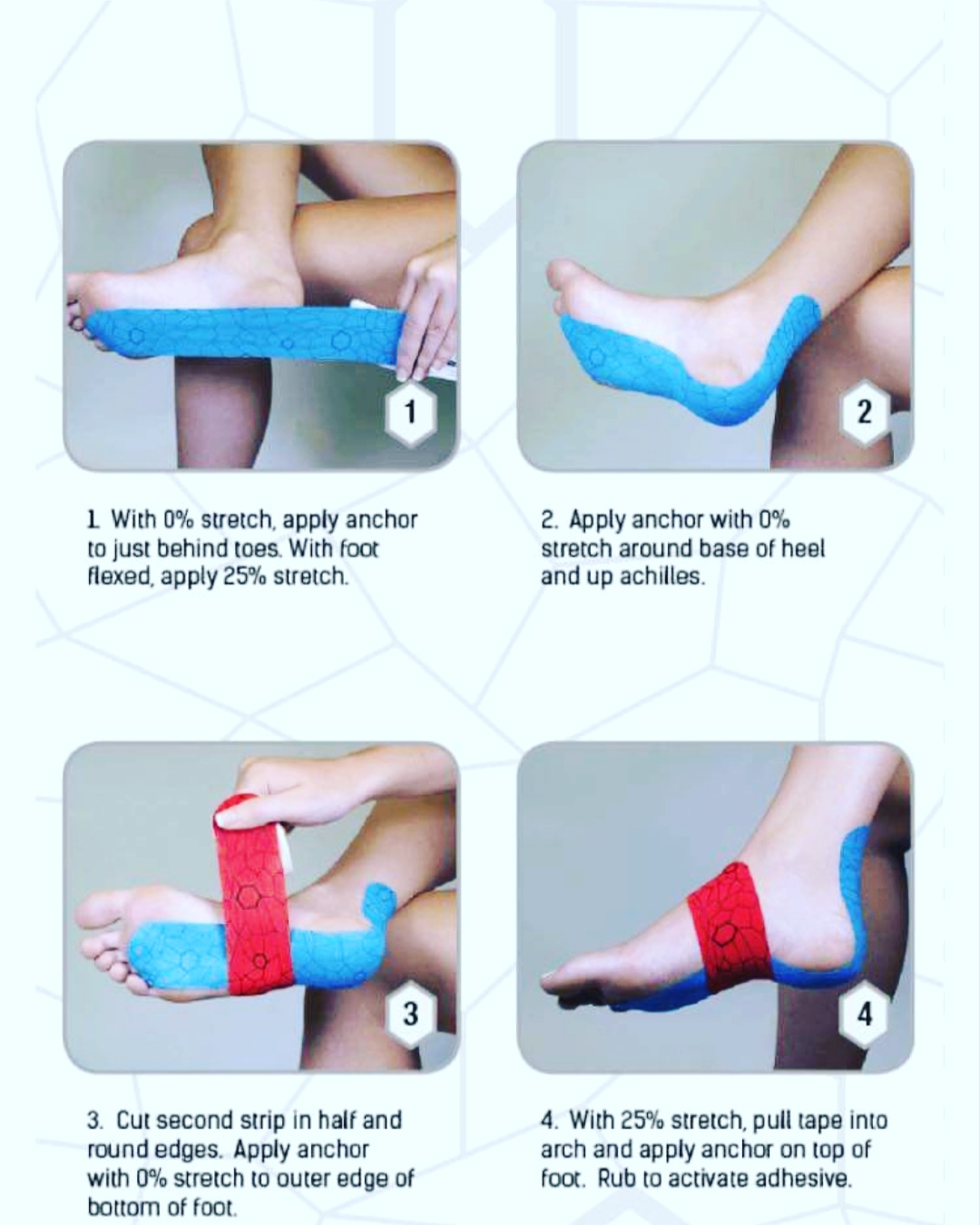 1

2

1. With 0% stretch, apply anchor to just behind toes. With foot flexed, apply 25% stretch.

2. Apply anchor with 0% stretch around base of heel and up achilles.

3

4

3. Cut second strip in half and round edges. Apply anchor with 0% stretch to outer edge of bottom of foot.

4. With 25% stretch, pull tape into arch and apply anchor on top of foot. Rub to activate adhesive.