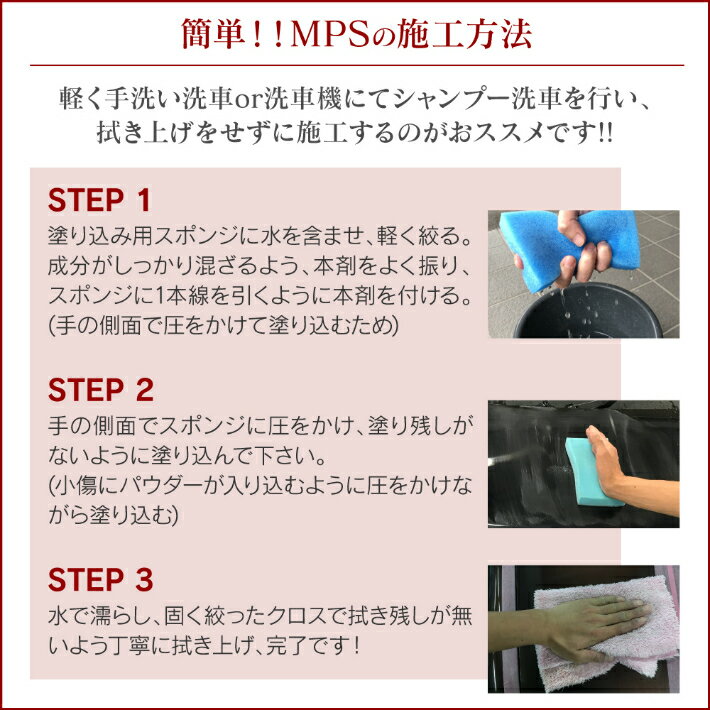 簡単！！MPSの施工方法

軽く手洗い洗車or洗車機にてシャンプー洗車を行い、拭き上げをせずに施工するのがおススメです!!

STEP 1
塗り込み用スポンジに水を含ませ、軽く絞る。成分がしっかり混ざるよう、本剤をよく振り、スポンジに1本線を引くように本剤を付ける。(手の側面で圧をかけて塗り込むため)

STEP 2
手の側面でスポンジに圧をかけ、塗り残しがないように塗り込んで下さい。(小傷にパウダーが入り込むように圧をかけながら塗り込む)

STEP 3
水で濡らし、固く絞ったクロスで拭き残しが無いよう丁寧に拭き上げ、完了です！