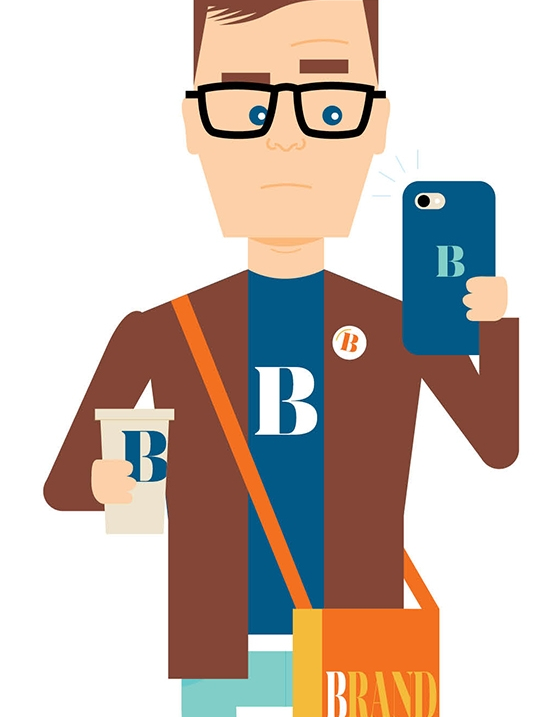 B

B

B

B

BRAND