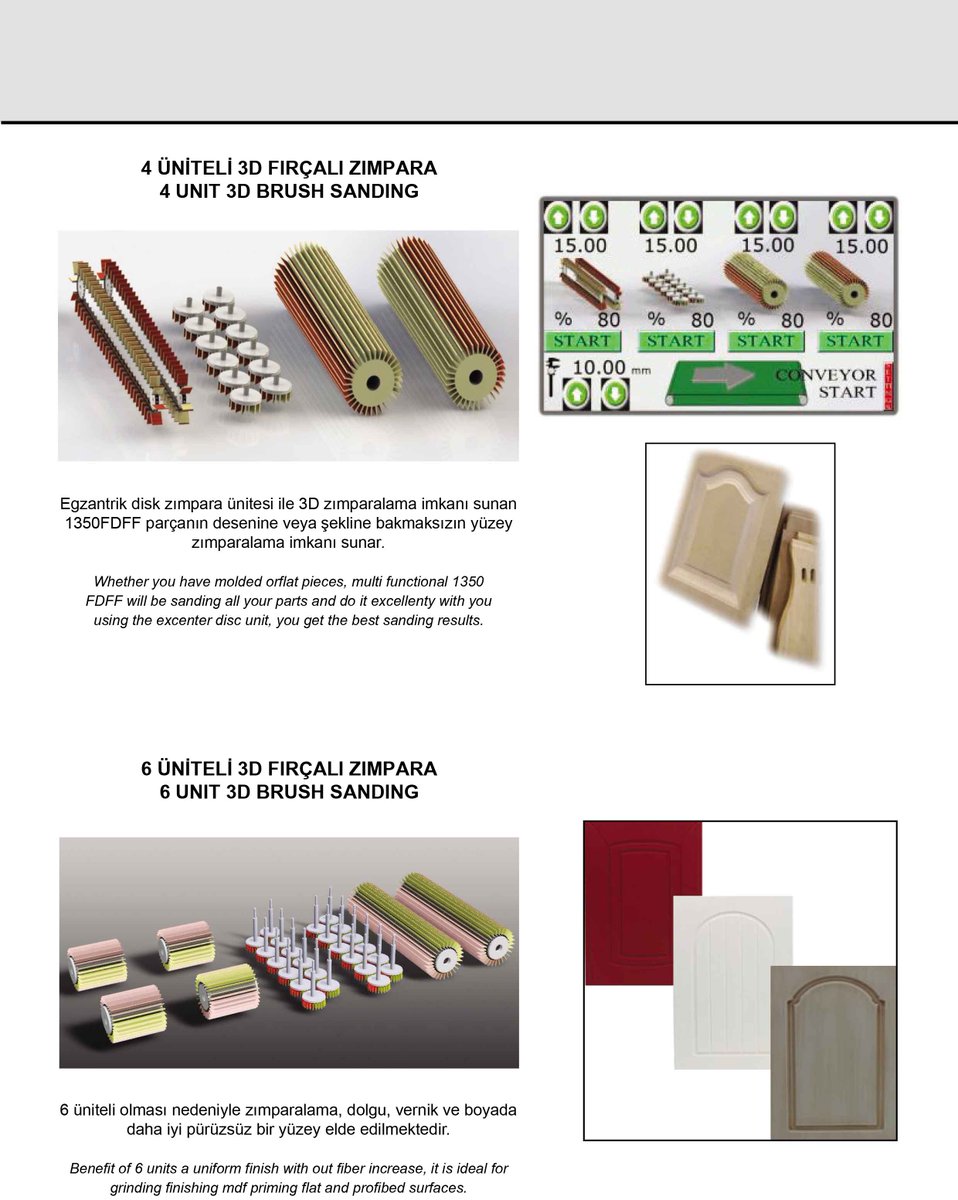 4 ÜNİTELİ 3D FIRÇALI ZIMPARA
4 UNIT 3D BRUSH SANDING

15.00 15.00 15.00 15.00

% 80 % 80 % 80 % 80

START START START START

10.00 mm

CONVEYOR START

Egzantrik disk zımpara ünitesi ile 3D zımparalama imkanı sunan 1350FDFF parçanın desenine veya şekline bakmaksızın yüzey zımparalama imkanı sunar.

Whether you have molded orflat pieces, multi functional 1350 FDFF will be sanding all your parts and do it excellenty with you using the excenter disc unit, you get the best sanding results.

6 ÜNİTELİ 3D FIRÇALI ZIMPARA
6 UNIT 3D BRUSH SANDING

6 üniteli olması nedeniyle zımparalama, dolgu, vernik ve boyada daha iyi pürüzsüz bir yüzey elde edilmektedir.

Benefit of 6 units a uniform finish with out fiber increase, it is ideal for grinding finishing mdf priming flat and profibed surfaces.