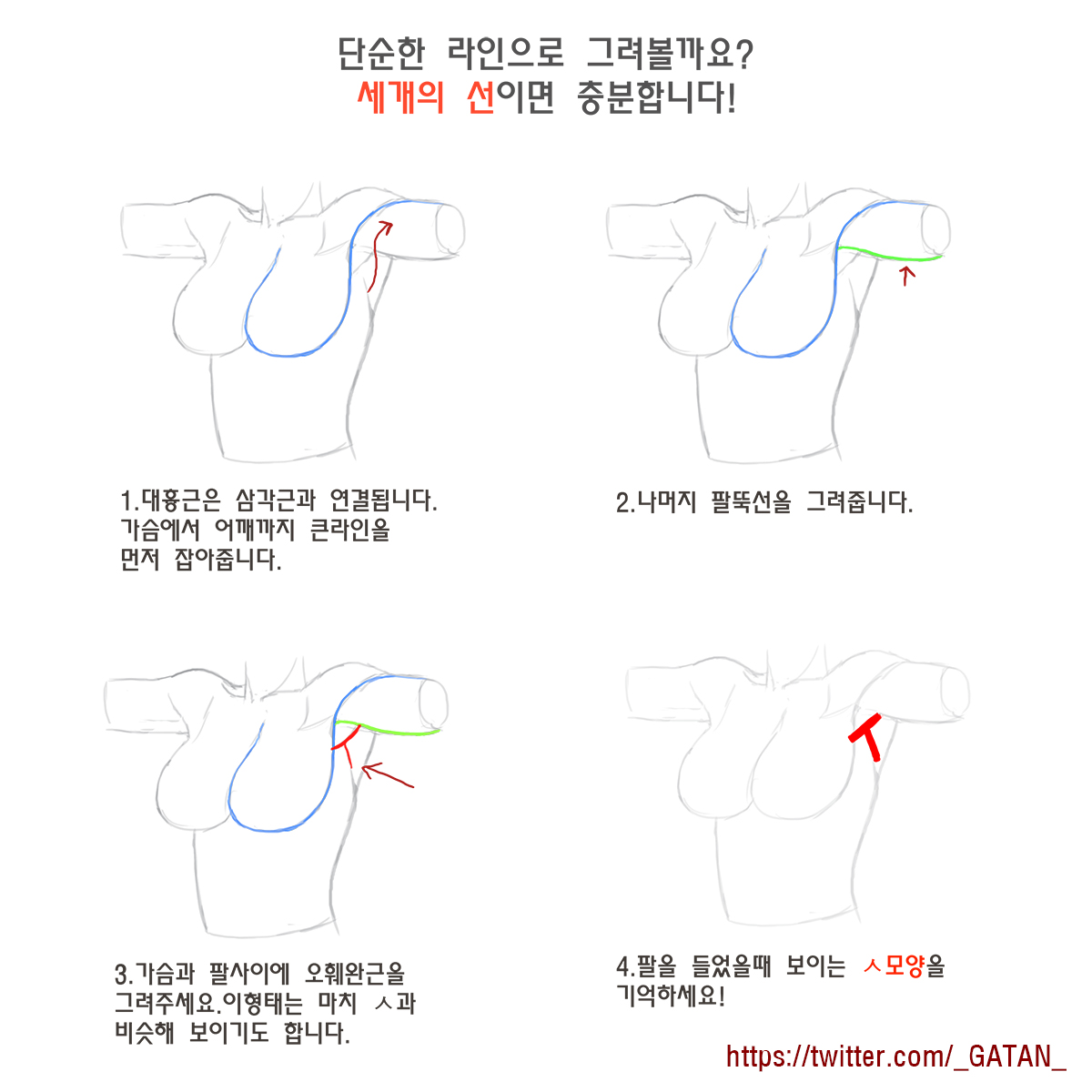 단순한 라인으로 그려볼까요?
세개의 선이면 충분합니다!

1.대흉근은 삼각근과 연결됩니다. 가슴에서 어깨까지 큰라인을 먼저 잡아줍니다.

2.나머지 팔뚝선을 그려줍니다.

3.가슴과 팔사이에 오훼완근을 그려주세요.이형태는 마치 ㅅ과 비슷해 보이기도 합니다.

4.팔을 들었을때 보이는 ㅅ모양을 기억하세요!

https://twitter.com/_GATAN_