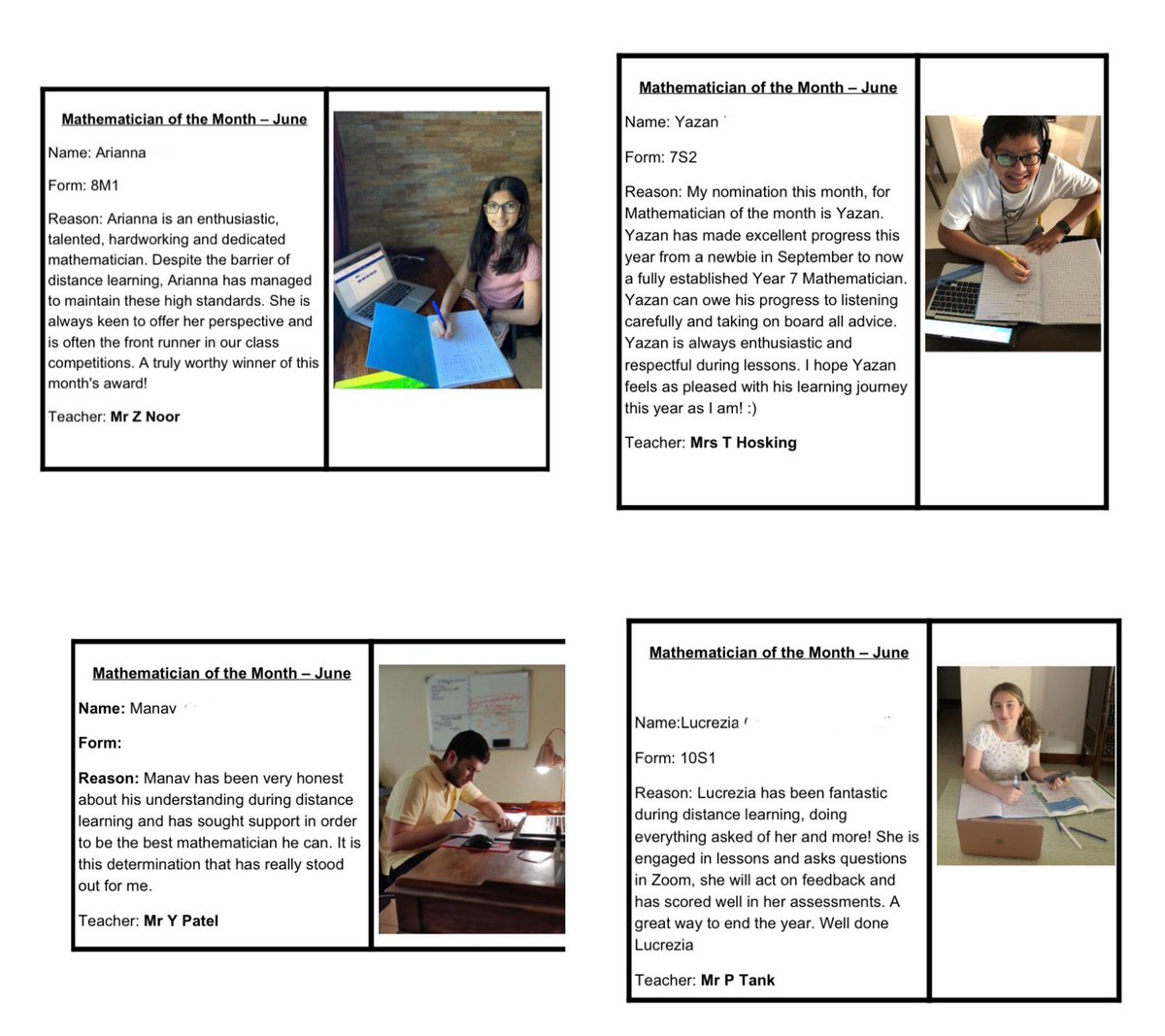 Mathematician of the Month – June

Name: Arianna

Form: 8M1

Reason: Arianna is an enthusiastic, talented, hardworking and dedicated mathematician. Despite the barrier of distance learning, Arianna has managed to maintain these high standards. She is always keen to offer her perspective and is often the front runner in our class competitions. A truly worthy winner of this month's award!

Teacher: Mr Z Noor

Mathematician of the Month – June

Name: Yazan

Form: 7S2

Reason: My nomination this month, for Mathematician of the month is Yazan. Yazan has made excellent progress this year from a newbie in September to now a fully established Year 7 Mathematician. Yazan can owe his progress to listening carefully and taking on board all advice. Yazan is always enthusiastic and respectful during lessons. I hope Yazan feels as pleased with his learning journey this year as I am! :)

Teacher: Mrs T Hosking

Mathematician of the Month – June

Name: Manav

Form:

Reason: Manav has been very honest about his understanding during distance learning and has sought support in order to be the best mathematician he can. It is this determination that has really stood out for me.

Teacher: Mr Y Patel

Mathematician of the Month – June

Name:Lucrezia

Form: 10S1

Reason: Lucrezia has been fantastic during distance learning, doing everything asked of her and more! She is engaged in lessons and asks questions in Zoom, she will act on feedback and has scored well in her assessments. A great way to end the year. Well done Lucrezia

Teacher: Mr P Tank