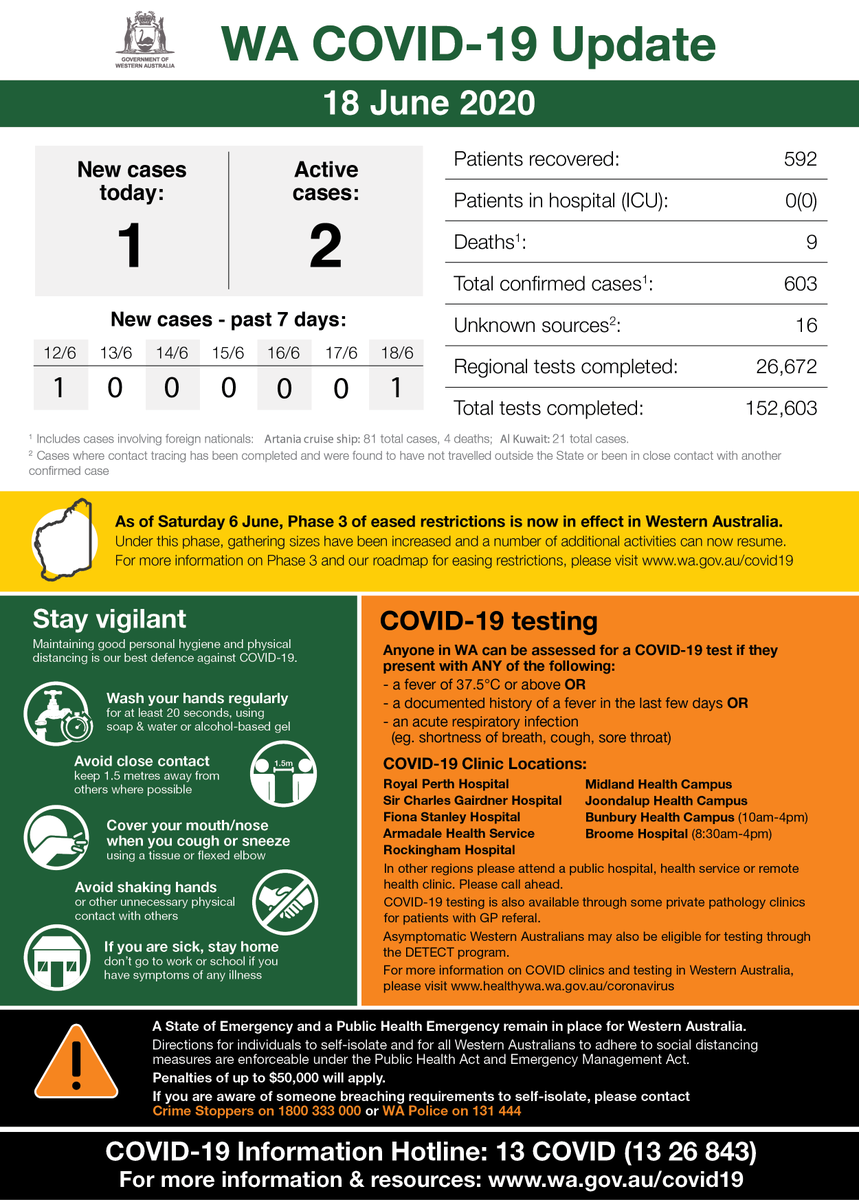 GOVERNMENT OF WESTERN AUSTRALIA

WA COVID-19 Update

18 June 2020

New cases today:
1

Active cases:
2

New cases - past 7 days:

| 12/6 | 13/6 | 14/6 | 15/6 | 16/6 | 17/6 | 18/6 |
|---|---|---|---|---|---|---|
| 1 | 0 | 0 | 0 | 0 | 0 | 1 |

| Patients recovered: | 592 |
|---|---|
| Patients in hospital (ICU): | 0(0) |
| Deaths$^1$: | 9 |
| Total confirmed cases$^1$: | 603 |
| Unknown sources$^2$: | 16 |
| Regional tests completed: | 26,672 |
| Total tests completed: | 152,603 |

$^1$ Includes cases involving foreign nationals: Artania cruise ship: 81 total cases, 4 deaths; Al Kuwait: 21 total cases.
$^2$ Cases where contact tracing has been completed and were found to have not travelled outside the State or been in close contact with another confirmed case

As of Saturday 6 June, Phase 3 of eased restrictions is now in effect in Western Australia.
Under this phase, gathering sizes have been increased and a number of additional activities can now resume.
For more information on Phase 3 and our roadmap for easing restrictions, please visit www.wa.gov.au/covid19

Stay vigilant
Maintaining good personal hygiene and physical distancing is our best defence against COVID-19.

Wash your hands regularly
for at least 20 seconds, using soap & water or alcohol-based gel

Avoid close contact
keep 1.5 metres away from others where possible

1.5m

Cover your mouth/nose when you cough or sneeze
using a tissue or flexed elbow

Avoid shaking hands
or other unnecessary physical contact with others

If you are sick, stay home
don't go to work or school if you have symptoms of any illness

COVID-19 testing
Anyone in WA can be assessed for a COVID-19 test if they present with ANY of the following:
- a fever of 37.5°C or above OR
- a documented history of a fever in the last few days OR
- an acute respiratory infection (eg. shortness of breath, cough, sore throat)

COVID-19 Clinic Locations:
Royal Perth Hospital
Sir Charles Gairdner Hospital
Fiona Stanley Hospital
Armadale Health Service
Rockingham Hospital
Midland Health Campus
Joondalup Health Campus
Bunbury Health Campus (10am-4pm)
Broome Hospital (8:30am-4pm)

In other regions please attend a public hospital, health service or remote health clinic. Please call ahead.
COVID-19 testing is also available through some private pathology clinics for patients with GP referal.
Asymptomatic Western Australians may also be eligible for testing through the DETECT program.
For more information on COVID clinics and testing in Western Australia, please visit www.healthywa.wa.gov.au/coronavirus

A State of Emergency and a Public Health Emergency remain in place for Western Australia.
Directions for individuals to self-isolate and for all Western Australians to adhere to social distancing measures are enforceable under the Public Health Act and Emergency Management Act.
Penalties of up to $50,000 will apply.
If you are aware of someone breaching requirements to self-isolate, please contact Crime Stoppers on 1800 333 000 or WA Police on 131 444

COVID-19 Information Hotline: 13 COVID (13 26 843)
For more information & resources: www.wa.gov.au/covid19