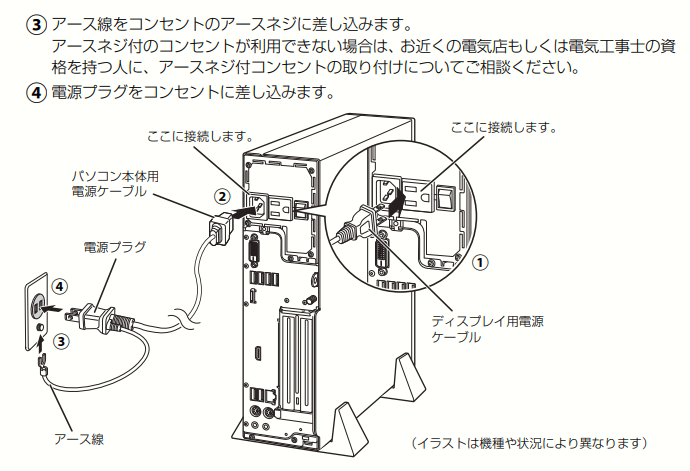 ③ アース線をコンセントのアースネジに差し込みます。
アースネジ付のコンセントが利用できない場合は、お近くの電気店もしくは電気工事士の資格を持つ人に、アースネジ付コンセントの取り付けについてご相談ください。

④ 電源プラグをコンセントに差し込みます。

ここに接続します。

ここに接続します。

パソコン本体用電源ケーブル

②

電源プラグ

①

④

③

ディスプレイ用電源ケーブル

アース線

（イラストは機種や状況により異なります）