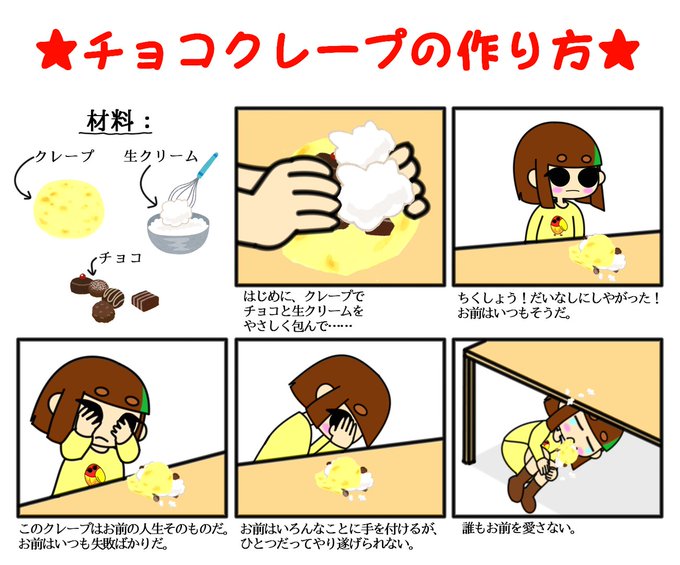 ★チョコクレープの作り方★

材料：

クレープ

生クリーム

チョコ

はじめに、クレープでチョコと生クリームをやさしく包んで……

ちくしょう！だいなしにしやがった！お前はいつもそうだ。

このクレープはお前の人生そのものだ。お前はいつも失敗ばかりだ。

お前はいろんなことに手を付けるが、ひとつだってやり遂げられない。

誰もお前を愛さない。