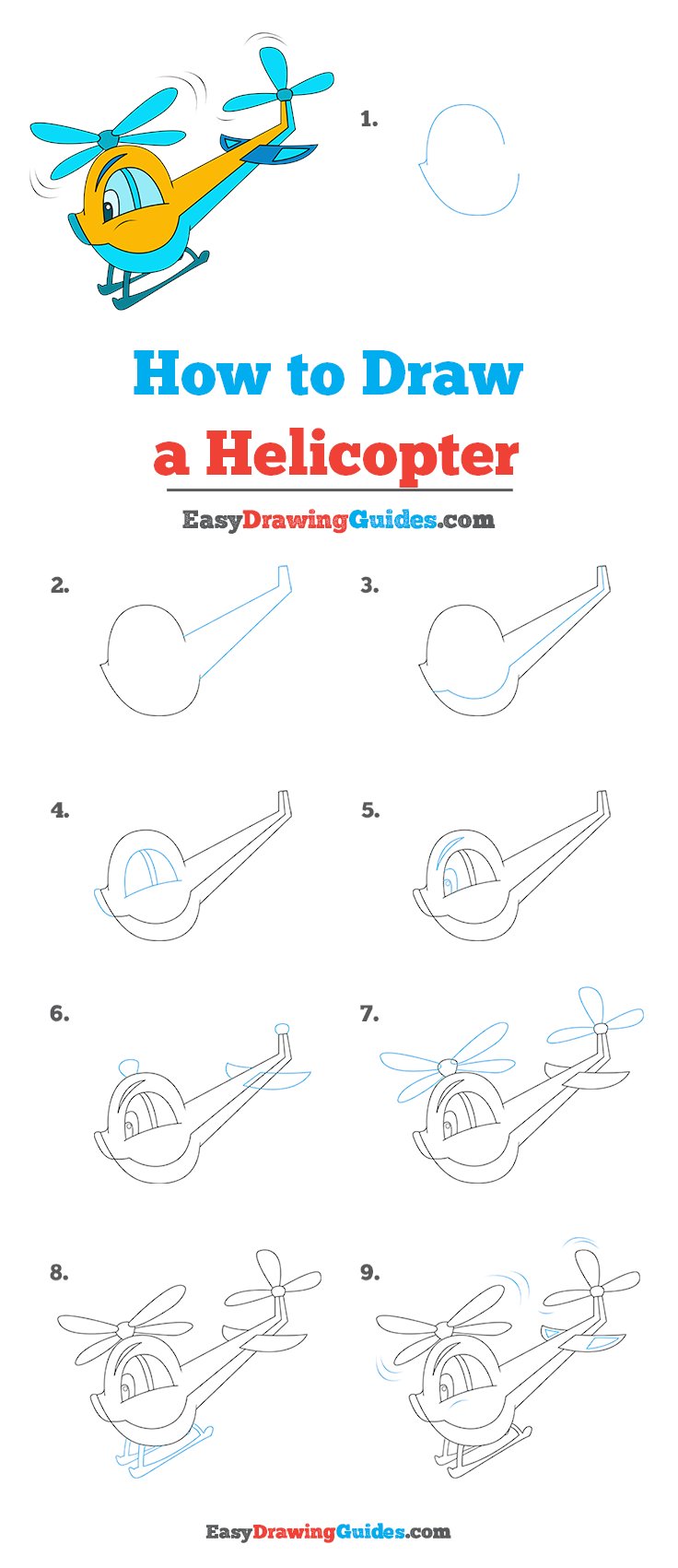 1.

How to Draw
a Helicopter

EasyDrawingGuides.com

2.

3.

4.

5.

6.

7.

8.

9.

EasyDrawingGuides.com