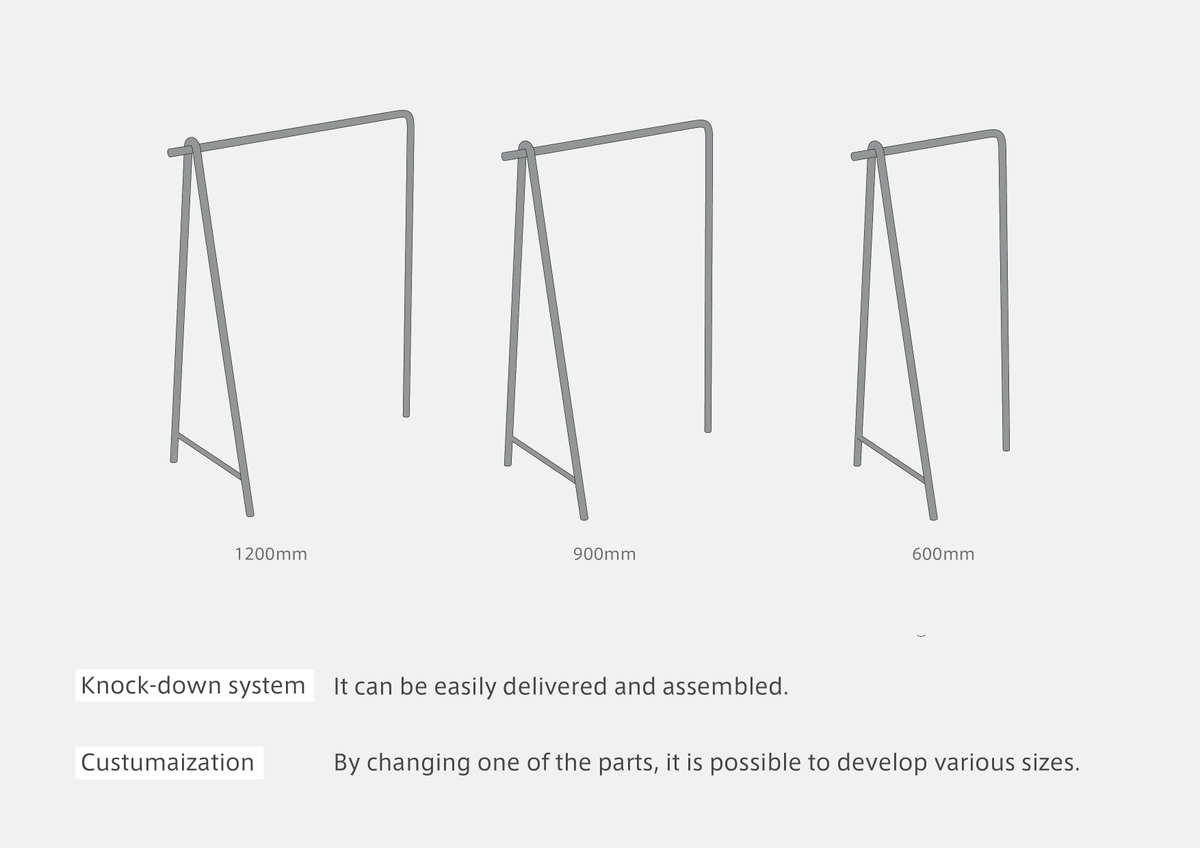 1200mm

900mm

600mm

Knock-down system It can be easily delivered and assembled.

Custumaization By changing one of the parts, it is possible to develop various sizes.