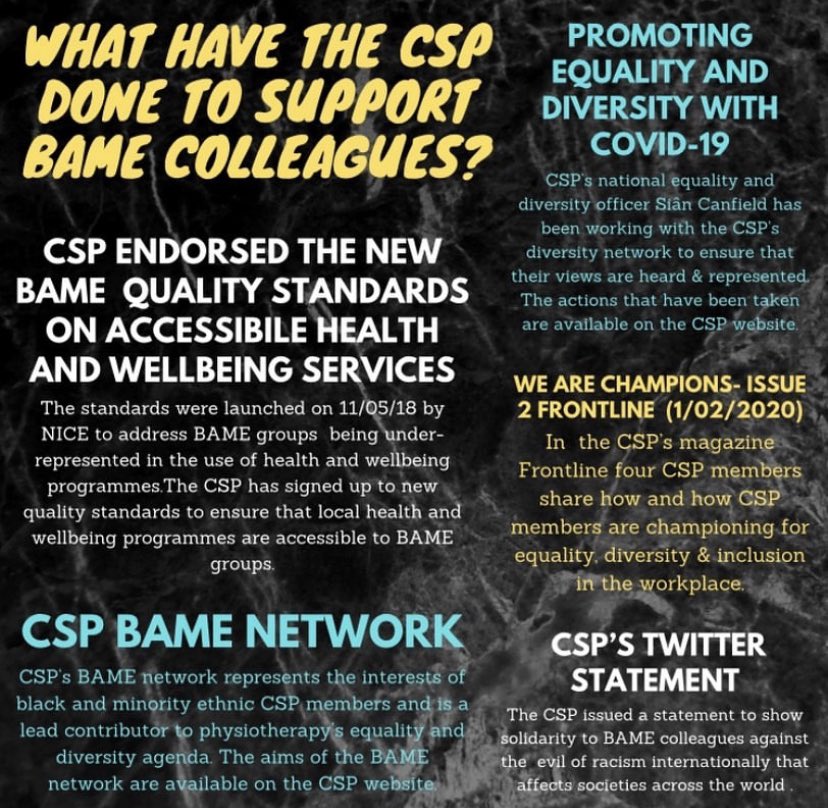 WHAT HAVE THE CSP DONE TO SUPPORT BAME COLLEAGUES?

CSP ENDORSED THE NEW BAME QUALITY STANDARDS ON ACCESSIBILE HEALTH AND WELLBEING SERVICES

The standards were launched on 11/05/18 by NICE to address BAME groups being under-represented in the use of health and wellbeing programmes.The CSP has signed up to new quality standards to ensure that local health and wellbeing programmes are accessible to BAME groups.

CSP BAME NETWORK

CSP's BAME network represents the interests of black and minority ethnic CSP members and is a lead contributor to physiotherapy's equality and diversity agenda. The aims of the BAME network are available on the CSP website.

PROMOTING EQUALITY AND DIVERSITY WITH COVID-19

CSP's national equality and diversity officer Siân Canfield has been working with the CSP's diversity network to ensure that their views are heard & represented. The actions that have been taken are available on the CSP website.

WE ARE CHAMPIONS- ISSUE 2 FRONTLINE (1/02/2020)

In the CSP's magazine Frontline four CSP members share how and how CSP members are championing for equality, diversity & inclusion in the workplace.

CSP'S TWITTER STATEMENT

The CSP issued a statement to show solidarity to BAME colleagues against the evil of racism internationally that affects societies across the world .