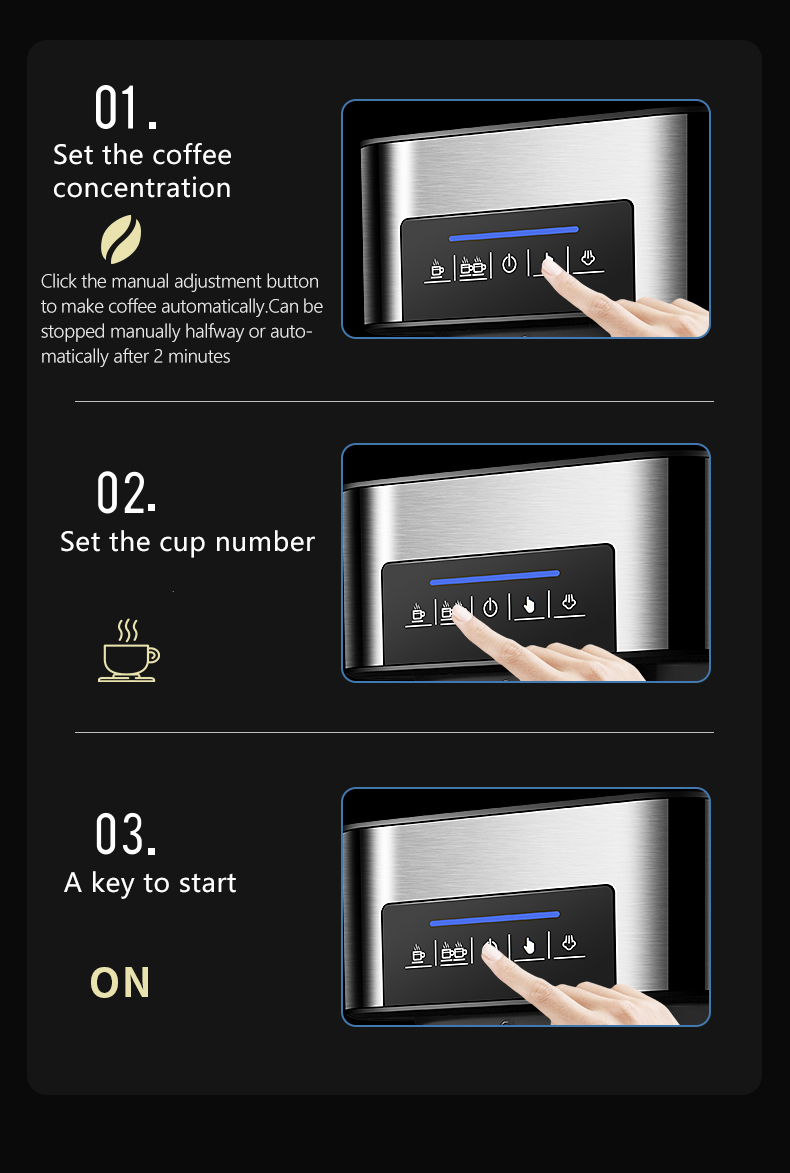 01.

Set the coffee concentration

Click the manual adjustment button to make coffee automatically.Can be stopped manually halfway or automatically after 2 minutes

02.

Set the cup number

03.

A key to start

ON