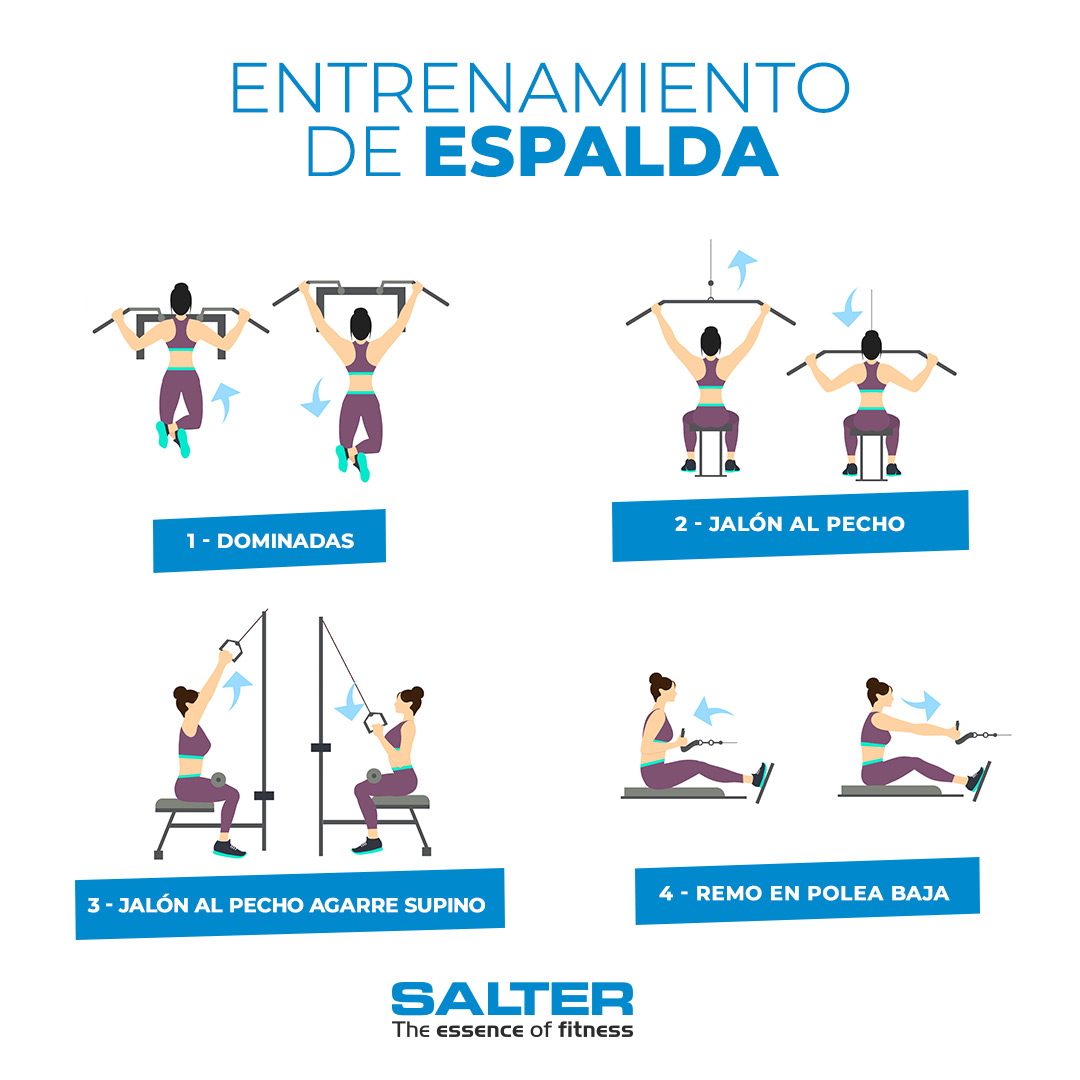 ENTRENAMIENTO DE ESPALDA

1 - DOMINADAS

2 - JALÓN AL PECHO

3 - JALÓN AL PECHO AGARRE SUPINO

4 - REMO EN POLEA BAJA

SALTER
The essence of fitness