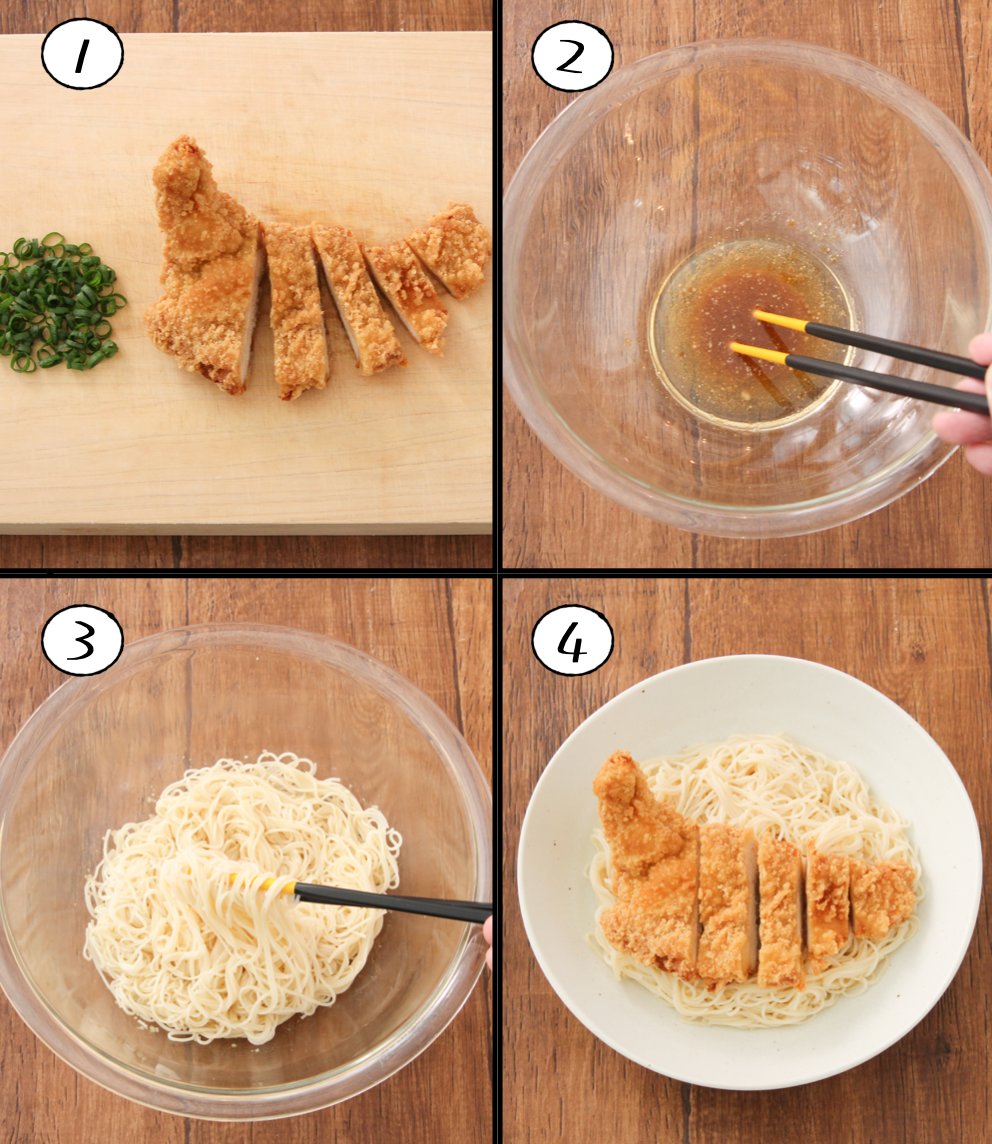 1

2

3

4