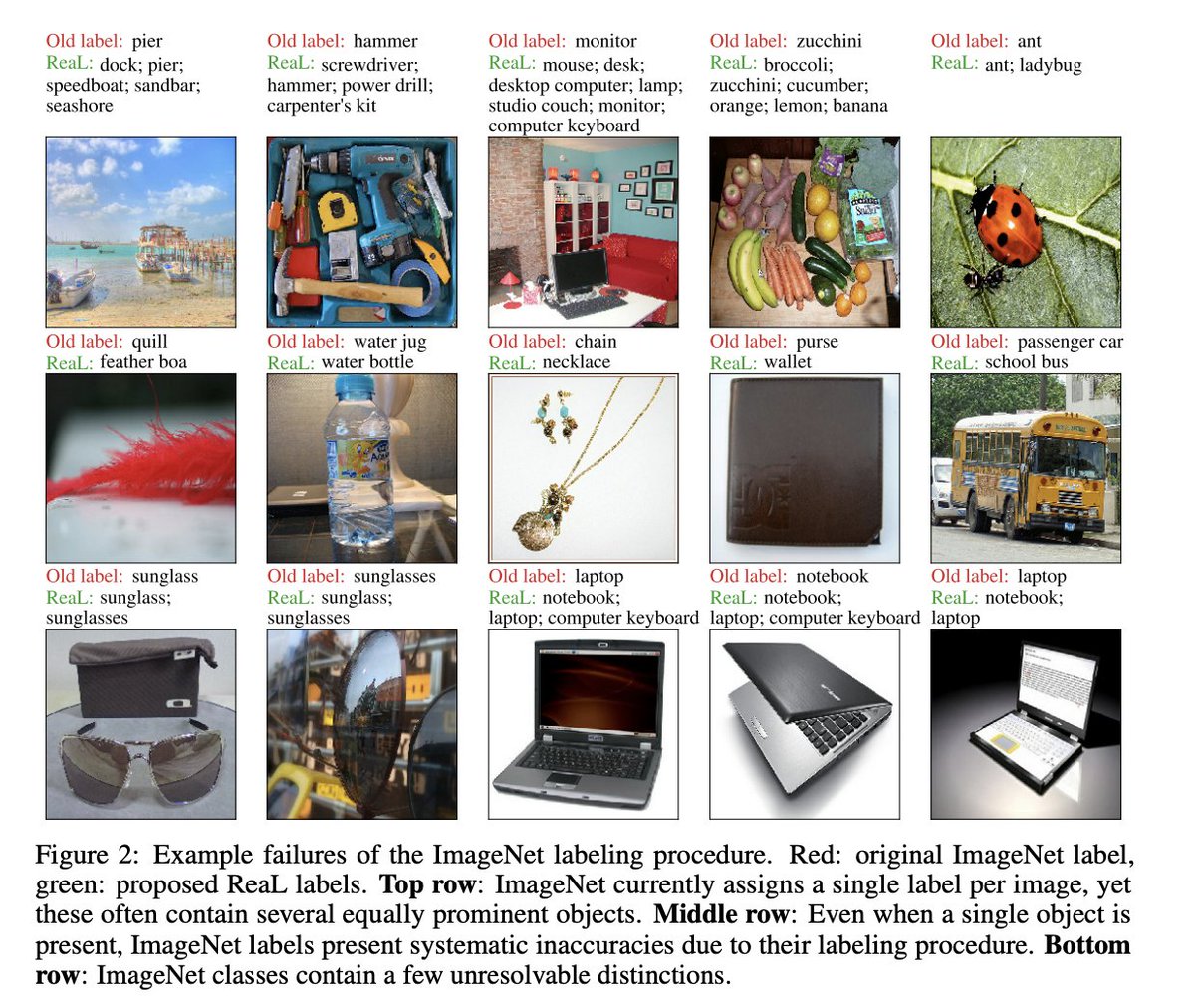 Old label: pier
ReaL: dock; pier; speedboat; sandbar; seashore

Old label: hammer
ReaL: screwdriver; hammer; power drill; carpenter's kit

Old label: monitor
ReaL: mouse; desk; desktop computer; lamp; studio couch; monitor; computer keyboard

Old label: zucchini
ReaL: broccoli; zucchini; cucumber; orange; lemon; banana

Old label: ant
ReaL: ant; ladybug

Old label: quill
ReaL: feather boa

Old label: water jug
ReaL: water bottle

Old label: chain
ReaL: necklace

Old label: purse
ReaL: wallet

Old label: passenger car
ReaL: school bus

Old label: sunglass
ReaL: sunglass; sunglasses

Old label: sunglasses
ReaL: sunglass; sunglasses

Old label: laptop
ReaL: notebook; laptop; computer keyboard

Old label: notebook
ReaL: notebook; laptop; computer keyboard

Old label: laptop
ReaL: notebook; laptop

Figure 2: Example failures of the ImageNet labeling procedure. Red: original ImageNet label, green: proposed ReaL labels. **Top row**: ImageNet currently assigns a single label per image, yet these often contain several equally prominent objects. **Middle row**: Even when a single object is present, ImageNet labels present systematic inaccuracies due to their labeling procedure. **Bottom row**: ImageNet classes contain a few unresolvable distinctions.