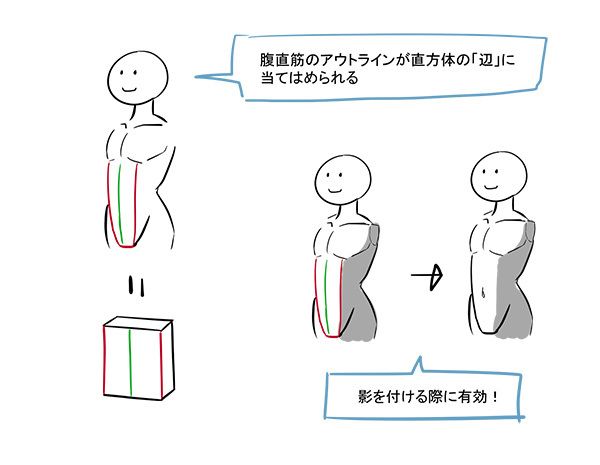 腹直筋のアウトラインが直方体の「辺」に当てはめられる

影を付ける際に有効！