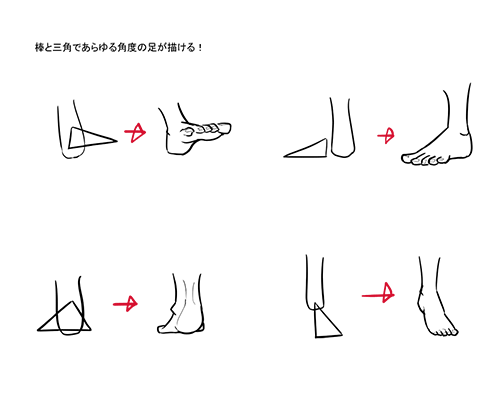 棒と三角であらゆる角度の足が描ける！