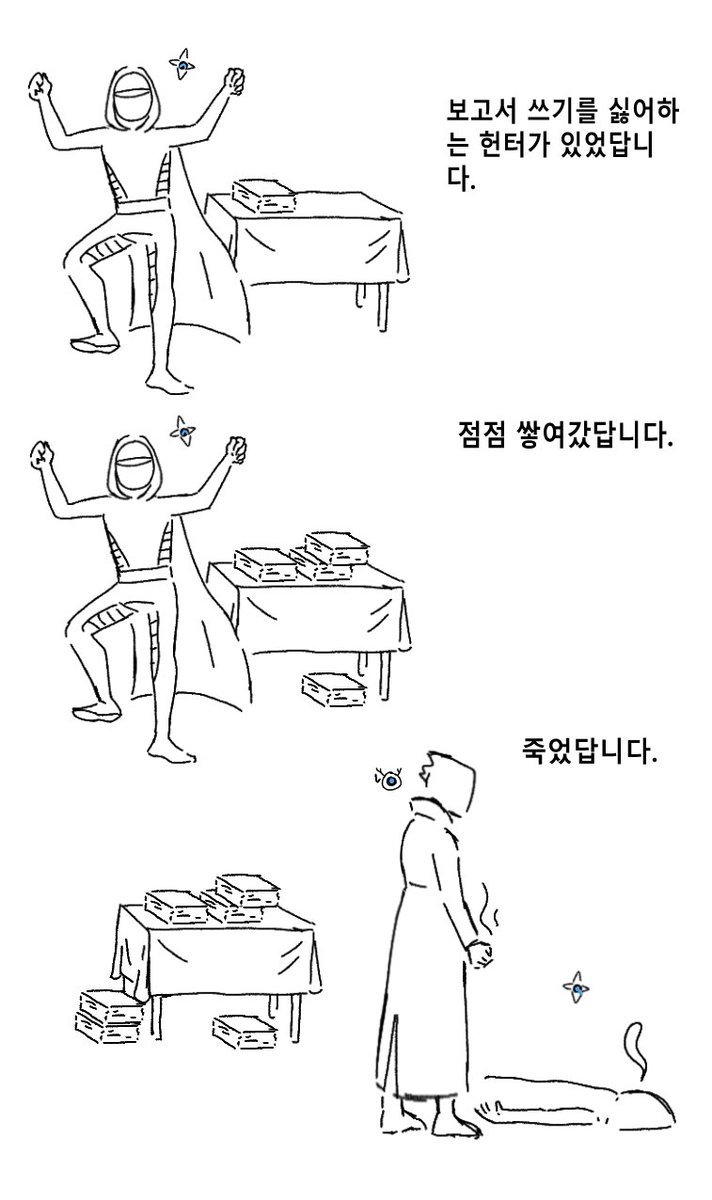 보고서 쓰기를 싫어하는 헌터가 있었답니다.

점점 쌓여갔답니다.

죽었답니다.