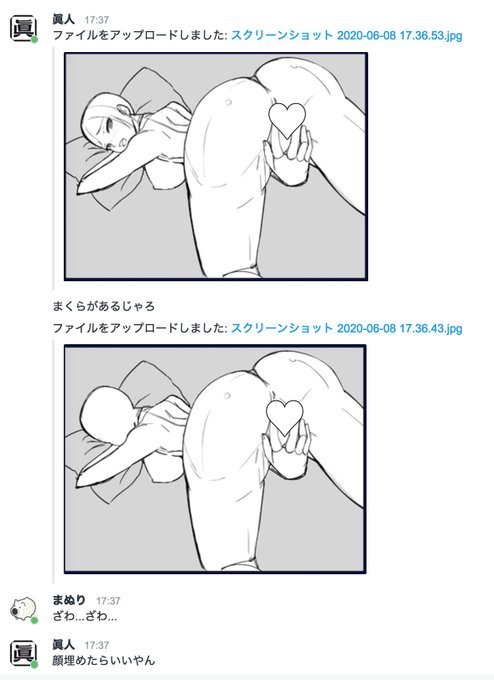 眞人 17:37
ファイルをアップロードしました: スクリーンショット 2020-06-08 17.36.53.jpg

まくらがあるじゃろ
ファイルをアップロードしました: スクリーンショット 2020-06-08 17.36.43.jpg

まぬり 17:37
ざわ...ざわ...

眞人 17:37
顔埋めたらいいやん