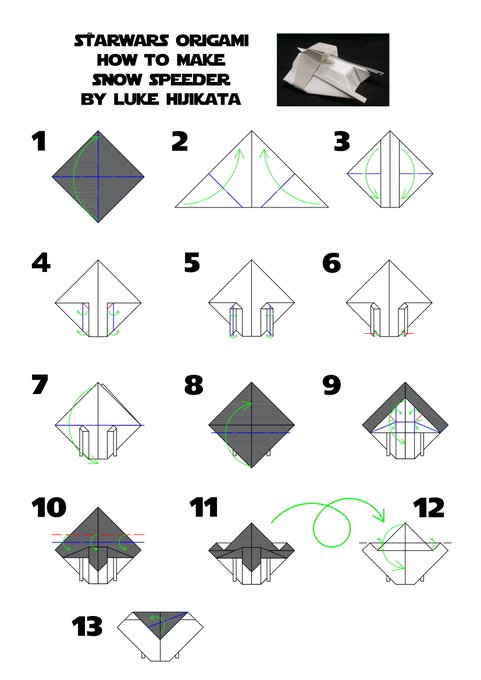 STARWARS ORIGAMI
HOW TO MAKE
SNOW SPEEDER
BY LUKE HIJIKATA

1

2

3

4

5

6

7

8

9

10

11

12

13