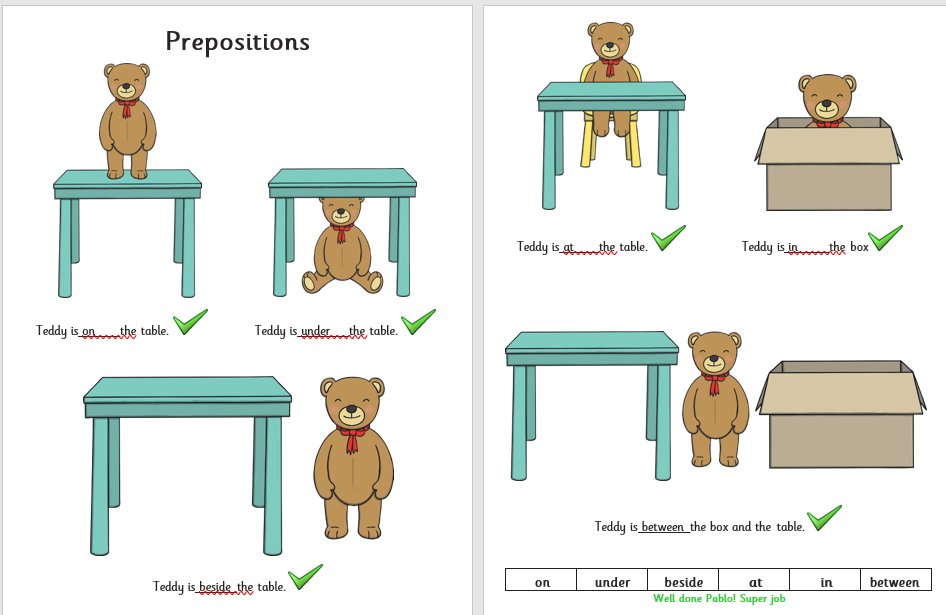 Prepositions

Teddy is on the table.

Teddy is under the table.

Teddy is beside the table.

Teddy is at the table.

Teddy is in the box

Teddy is between the box and the table.

| on | under | beside | at | in | between |
|---|---|---|---|---|---|

Well done Pablo! Super job