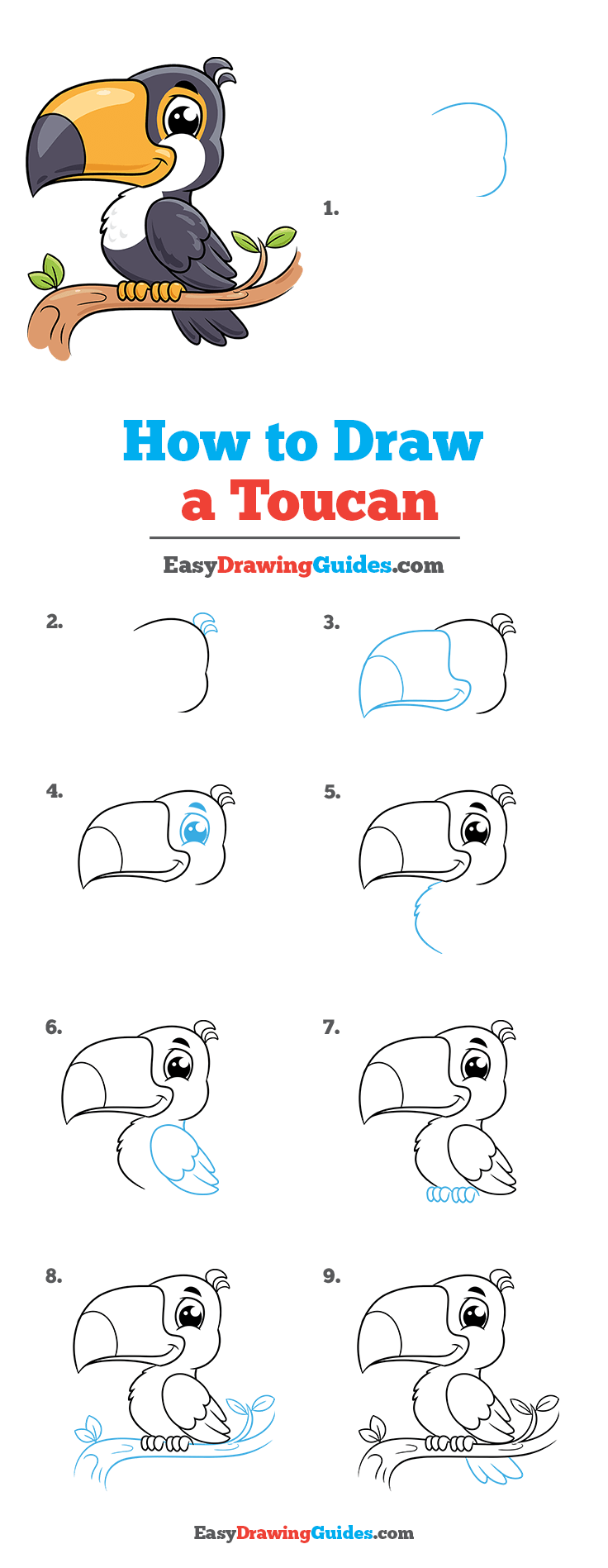 1.

How to Draw a Toucan

EasyDrawingGuides.com

2.

3.

4.

5.

6.

7.

8.

9.

EasyDrawingGuides.com