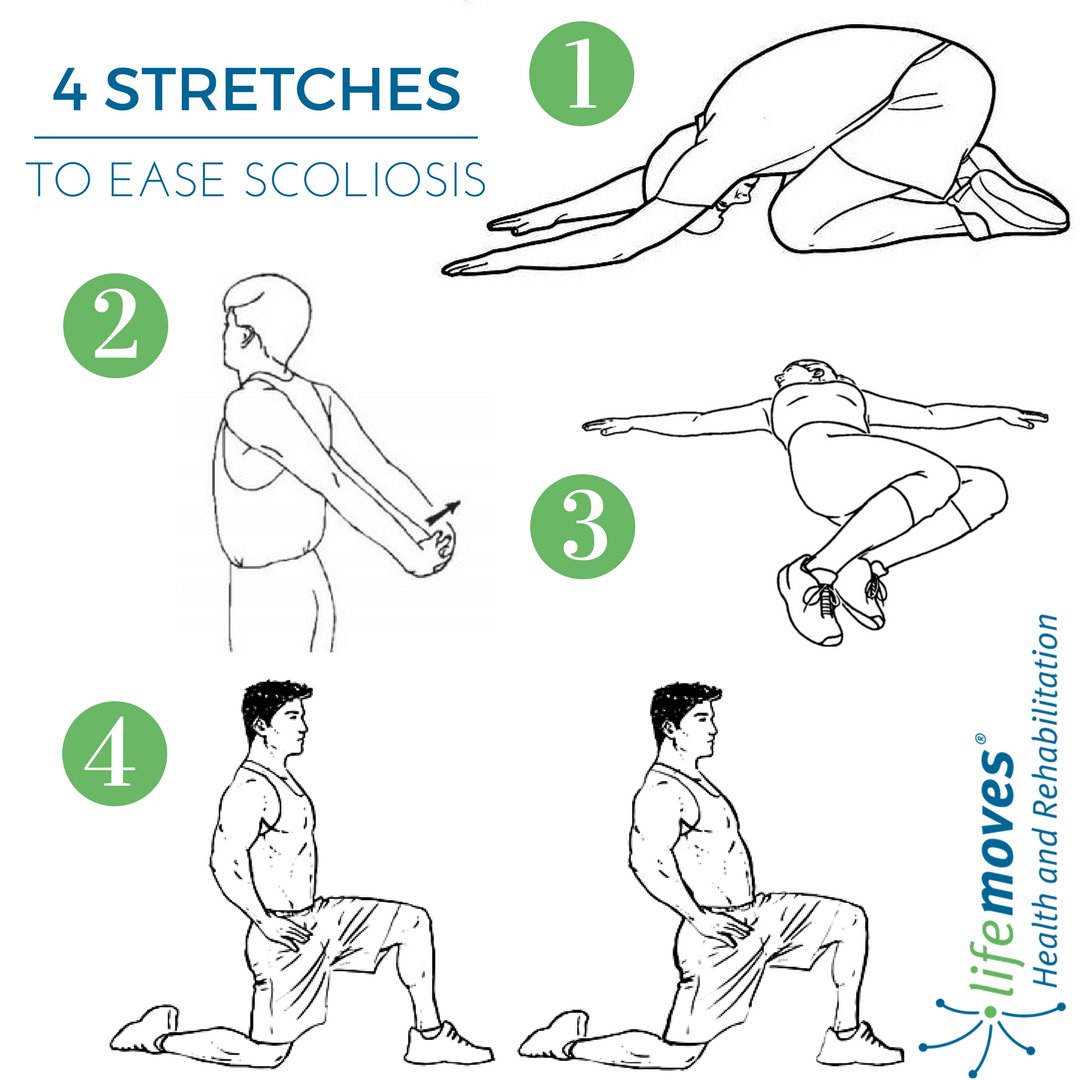 4 STRETCHES

TO EASE SCOLIOSIS

1

2

3

4

lifemoves®
Health and Rehabilitation