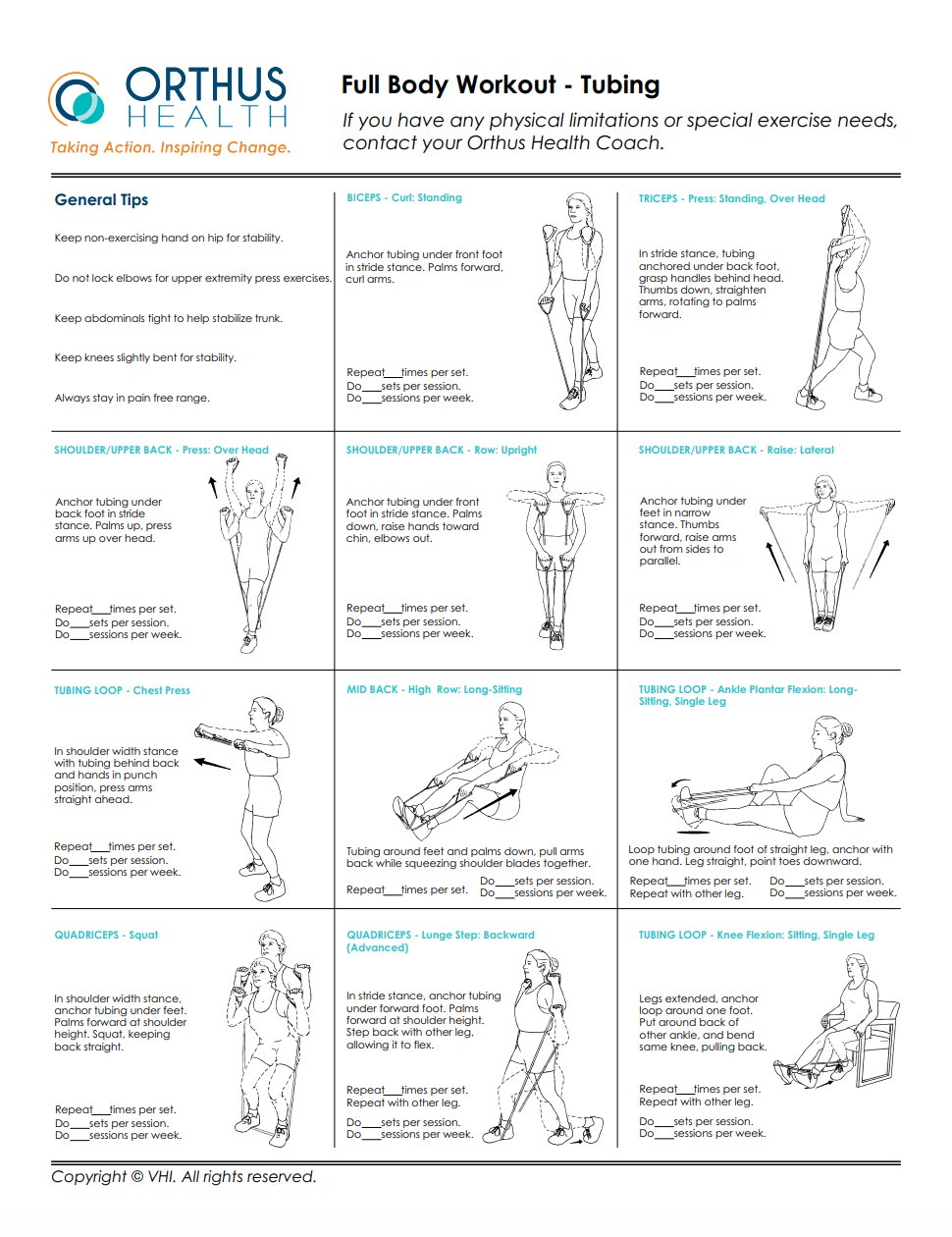 ORTHUS HEALTH
Taking Action. Inspiring Change.

Full Body Workout - Tubing

If you have any physical limitations or special exercise needs, contact your Orthus Health Coach.

General Tips

Keep non-exercising hand on hip for stability.

Do not lock elbows for upper extremity press exercises.

Keep abdominals tight to help stabilize trunk.

Keep knees slightly bent for stability.

Always stay in pain free range.

BICEPS - Curl: Standing

Anchor tubing under front foot in stride stance. Palms forward, curl arms.

Repeat___times per set.
Do___sets per session.
Do___sessions per week.

TRICEPS - Press: Standing, Over Head

In stride stance, tubing anchored under back foot, grasp handles behind head. Thumbs down, straighten arms, rotating to palms forward.

Repeat___times per set.
Do___sets per session.
Do___sessions per week.

SHOULDER/UPPER BACK - Press: Over Head

Anchor tubing under back foot in stride stance. Palms up, press arms up over head.

Repeat___times per set.
Do___sets per session.
Do___sessions per week.

SHOULDER/UPPER BACK - Row: Upright

Anchor tubing under front foot in stride stance. Palms down, raise hands toward chin, elbows out.

Repeat___times per set.
Do___sets per session.
Do___sessions per week.

SHOULDER/UPPER BACK - Raise: Lateral

Anchor tubing under feet in narrow stance. Thumbs forward, raise arms out from sides to parallel.

Repeat___times per set.
Do___sets per session.
Do___sessions per week.

TUBING LOOP - Chest Press

In shoulder width stance with tubing behind back and hands in punch position, press arms straight ahead.

Repeat___times per set.
Do___sets per session.
Do___sessions per week.

MID BACK - High Row: Long-Sitting

Tubing around feet and palms down, pull arms back while squeezing shoulder blades together.

Repeat___times per set.
Do___sets per session.
Do___sessions per week.

TUBING LOOP - Ankle Plantar Flexion: Long-Sitting, Single Leg

Loop tubing around foot of straight leg, anchor with one hand. Leg straight, point toes downward.

Repeat___times per set.
Repeat with other leg.
Do___sets per session.
Do___sessions per week.

QUADRICEPS - Squat

In shoulder width stance, anchor tubing under feet. Palms forward at shoulder height. Squat, keeping back straight.

Repeat___times per set.
Do___sets per session.
Do___sessions per week.

QUADRICEPS - Lunge Step: Backward (Advanced)

In stride stance, anchor tubing under forward foot. Palms forward at shoulder height. Step back with other leg, allowing it to flex.

Repeat___times per set.
Repeat with other leg.
Do___sets per session.
Do___sessions per week.

TUBING LOOP - Knee Flexion: Sitting, Single Leg

Legs extended, anchor loop around one foot. Put around back of other ankle, and bend same knee, pulling back.

Repeat___times per set.
Repeat with other leg.
Do___sets per session.
Do___sessions per week.

Copyright © VHI. All rights reserved.