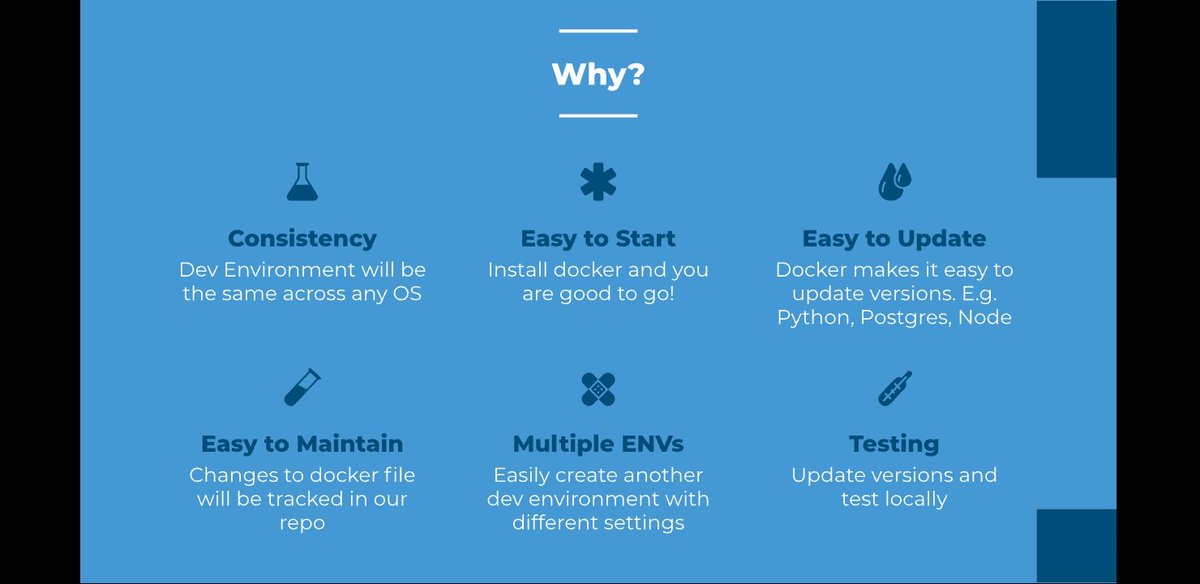 Why?

Consistency
Dev Environment will be the same across any OS

Easy to Start
Install docker and you are good to go!

Easy to Update
Docker makes it easy to update versions. E.g. Python, Postgres, Node

Easy to Maintain
Changes to docker file will be tracked in our repo

Multiple ENVs
Easily create another dev environment with different settings

Testing
Update versions and test locally